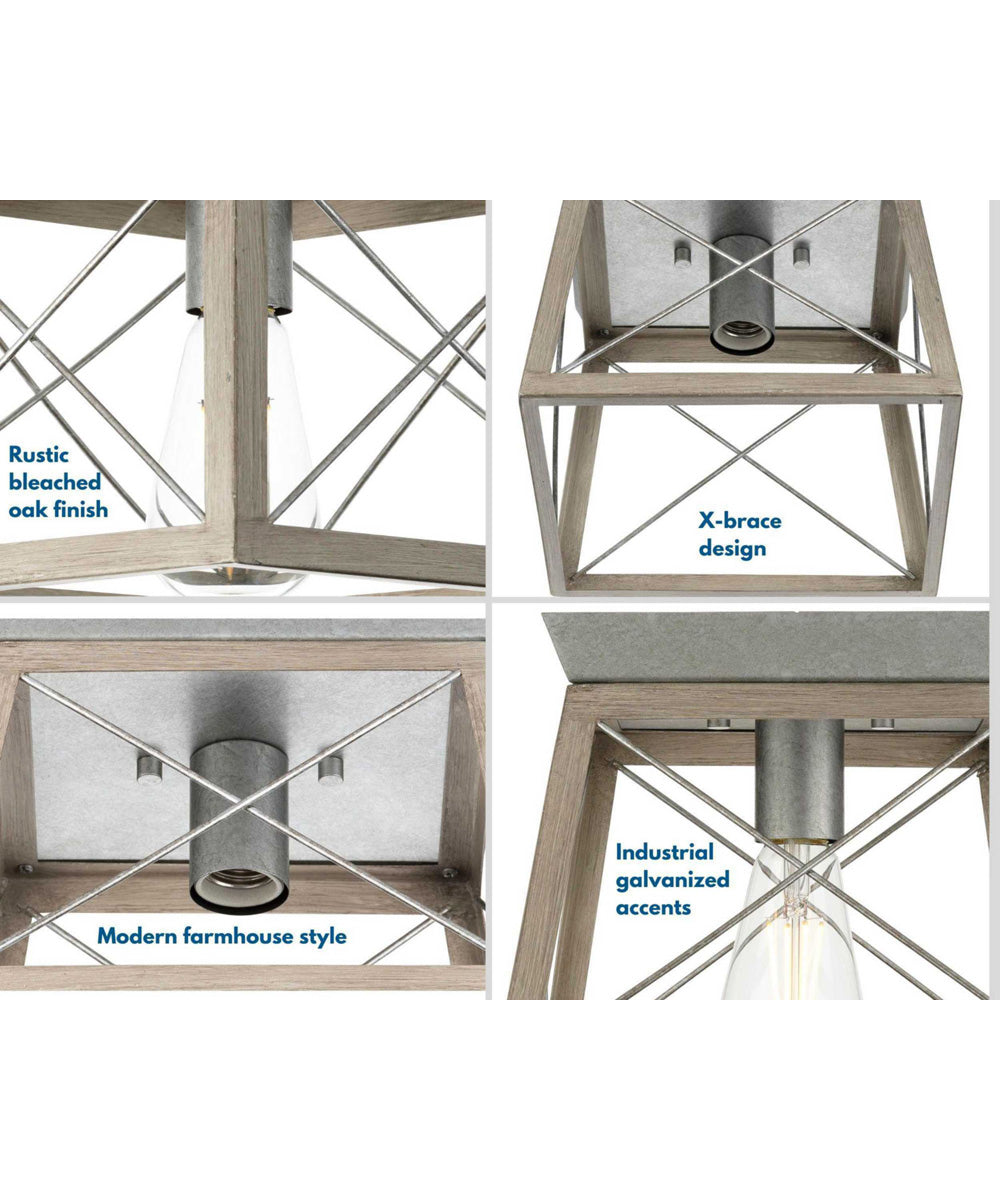 Rustic bleached oak finish

X-brace design

Modern farmhouse style

Industrial galvanized accents