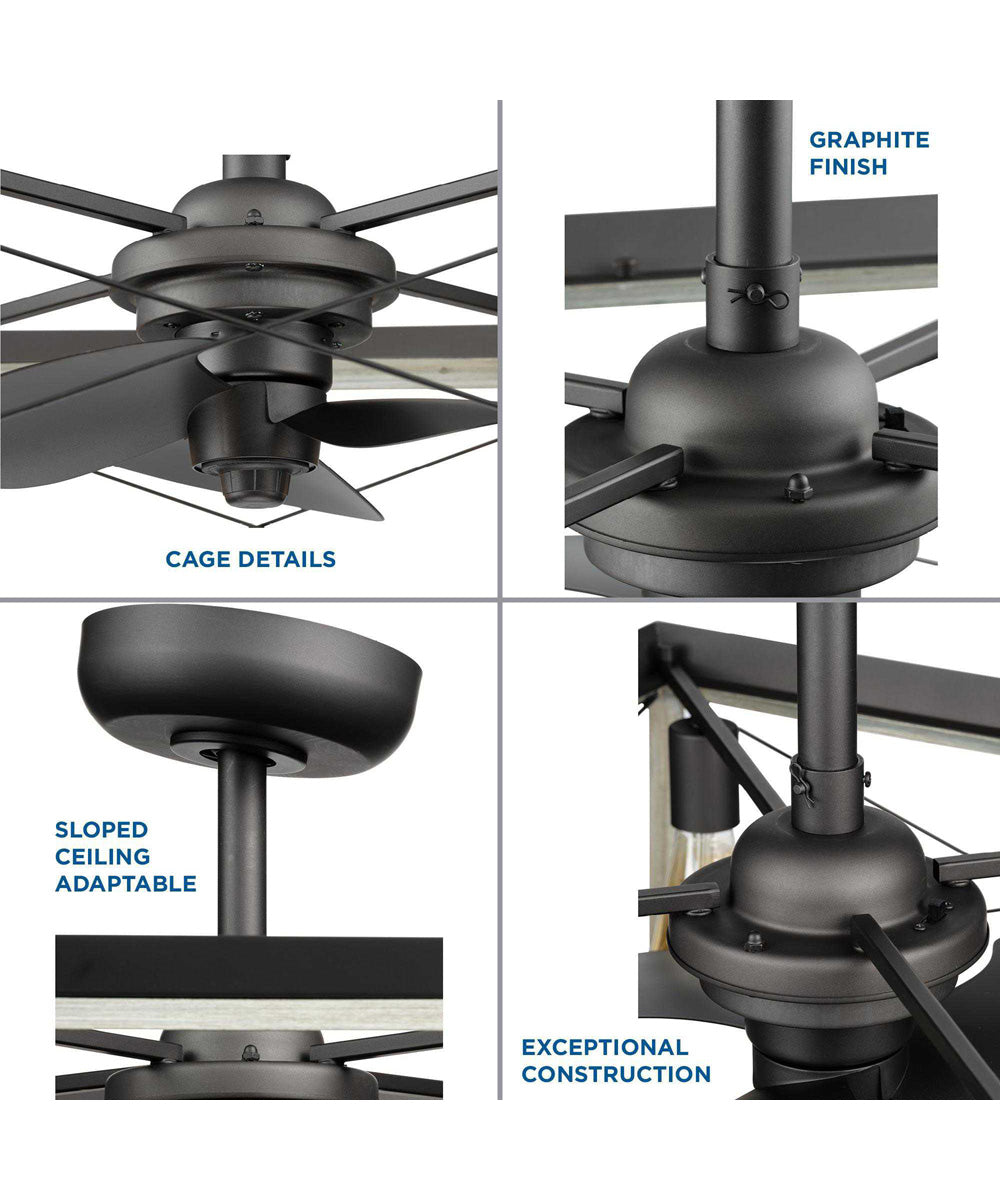 CAGE DETAILS

GRAPHITE FINISH

SLOPED CEILING ADAPTABLE

EXCEPTIONAL CONSTRUCTION