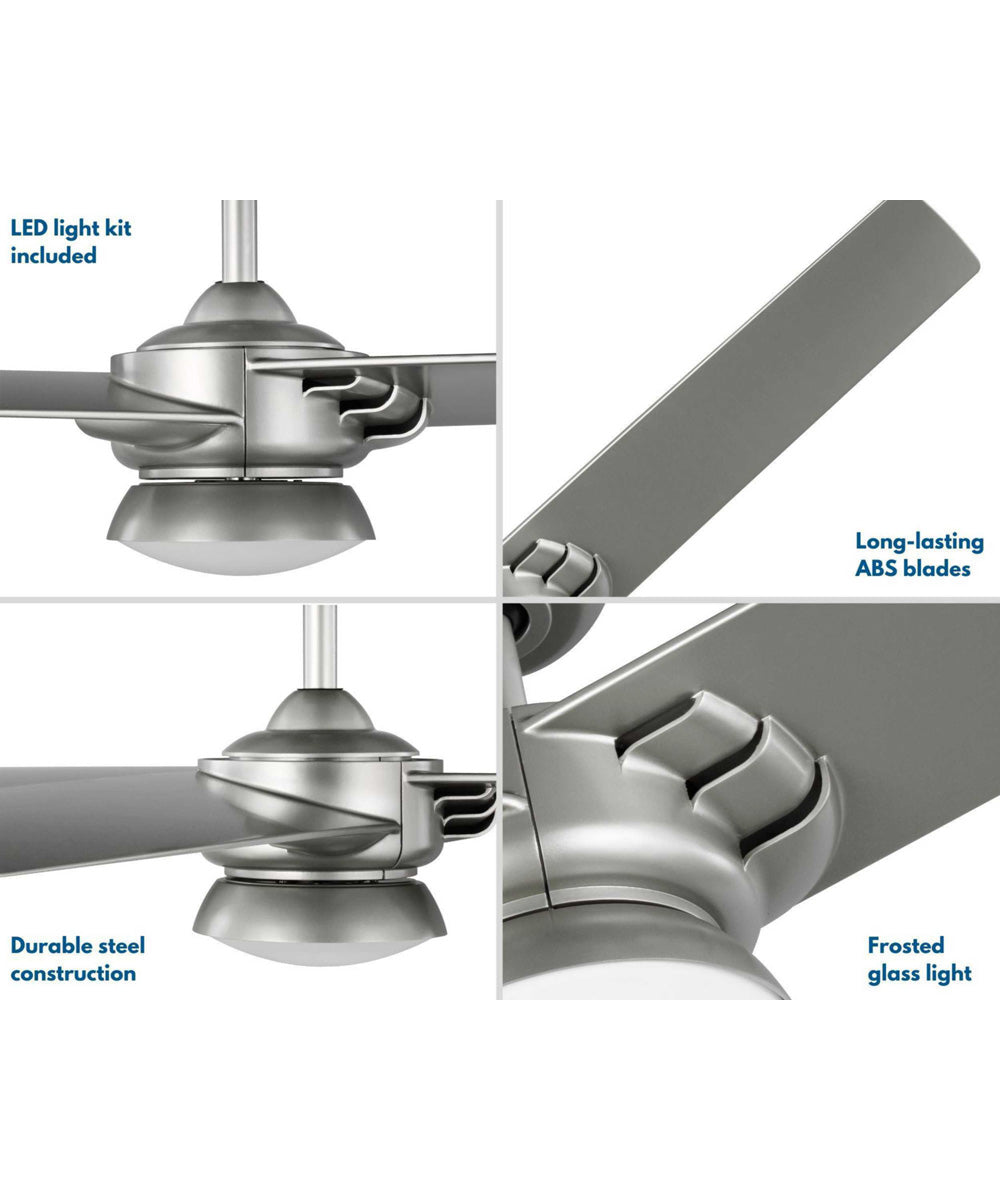 LED light kit included

Long-lasting ABS blades

Durable steel construction

Frosted glass light