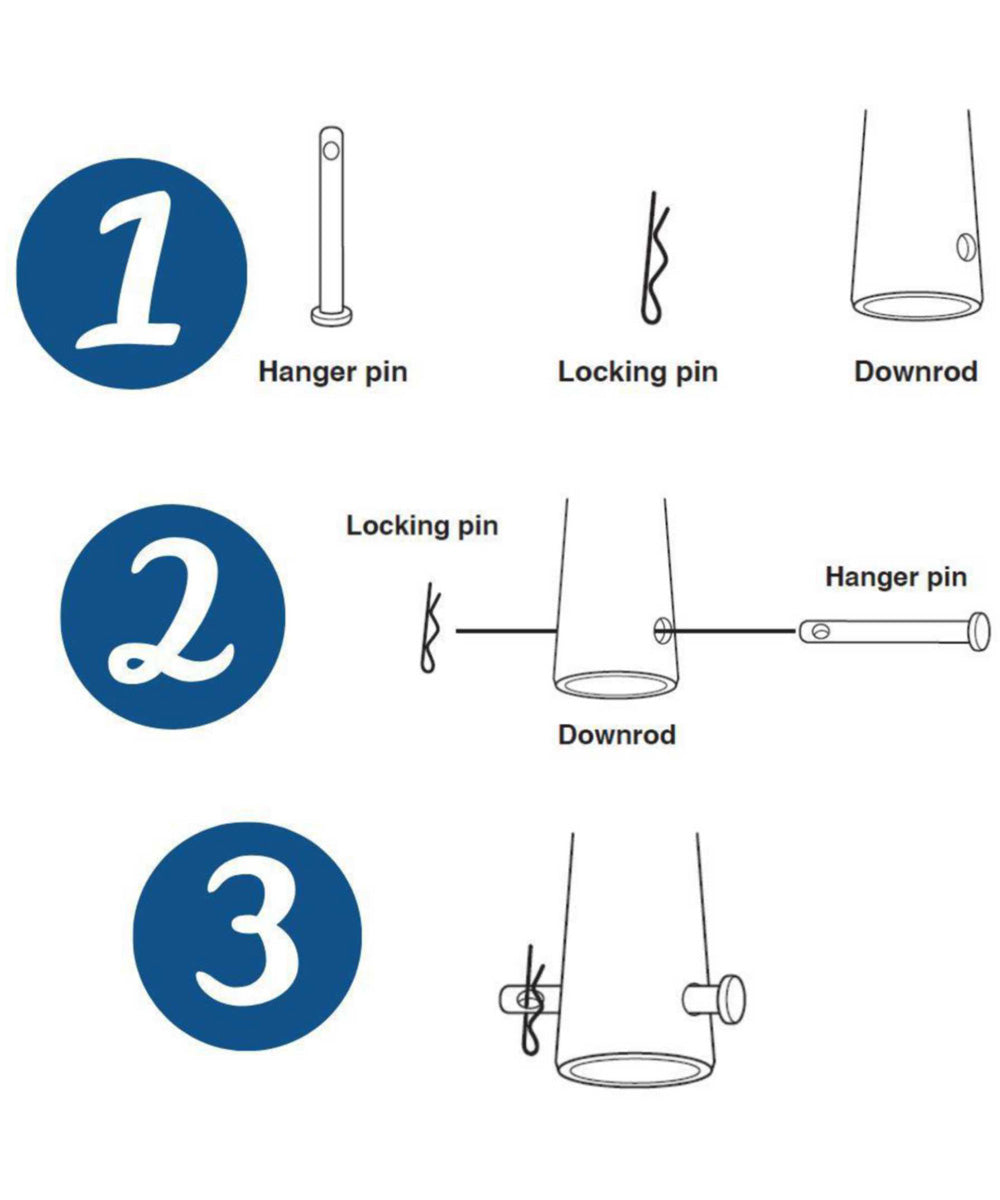 1

Hanger pin

Locking pin

Downrod

2

Locking pin

Hanger pin

Downrod

3