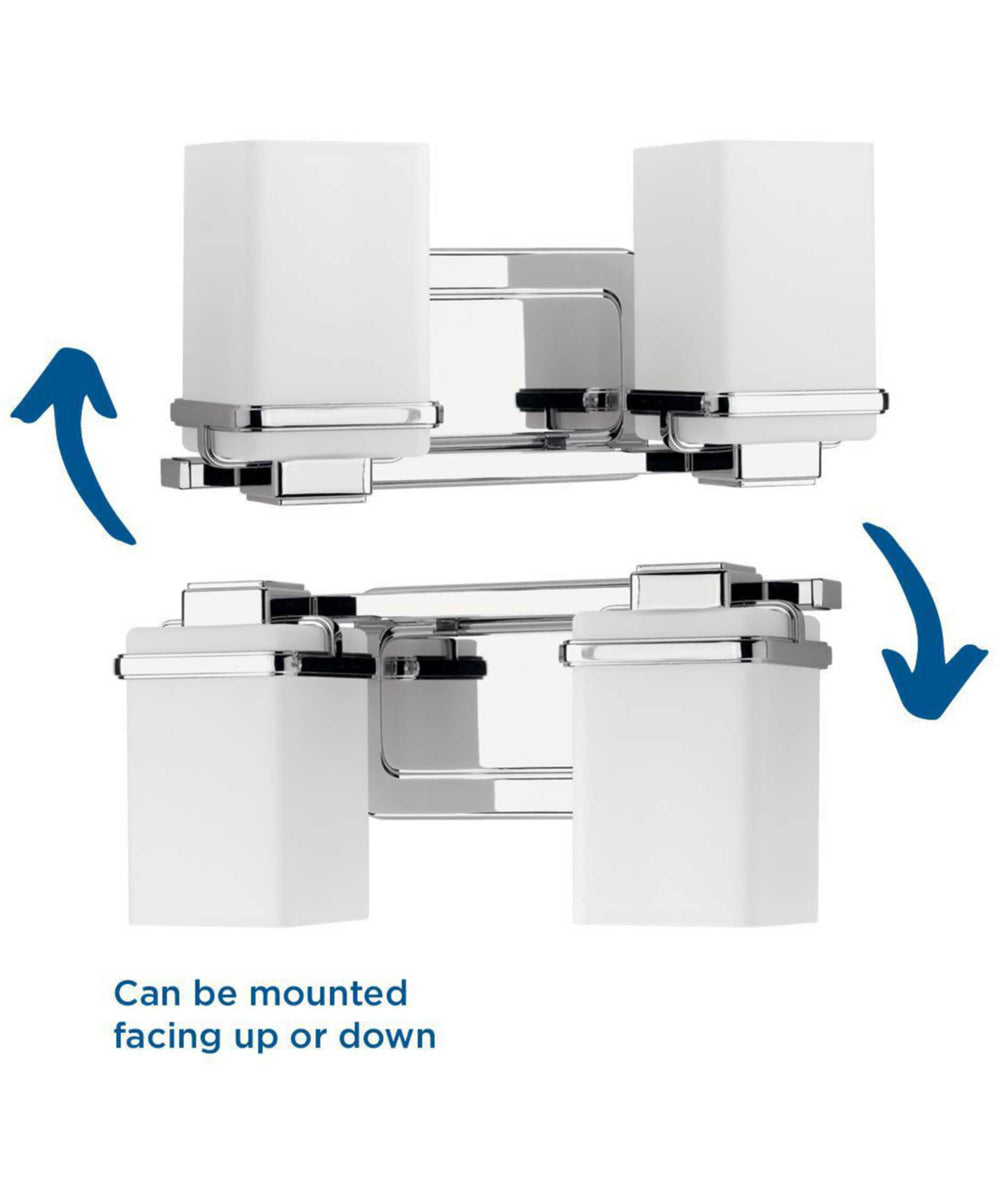 Can be mounted facing up or down