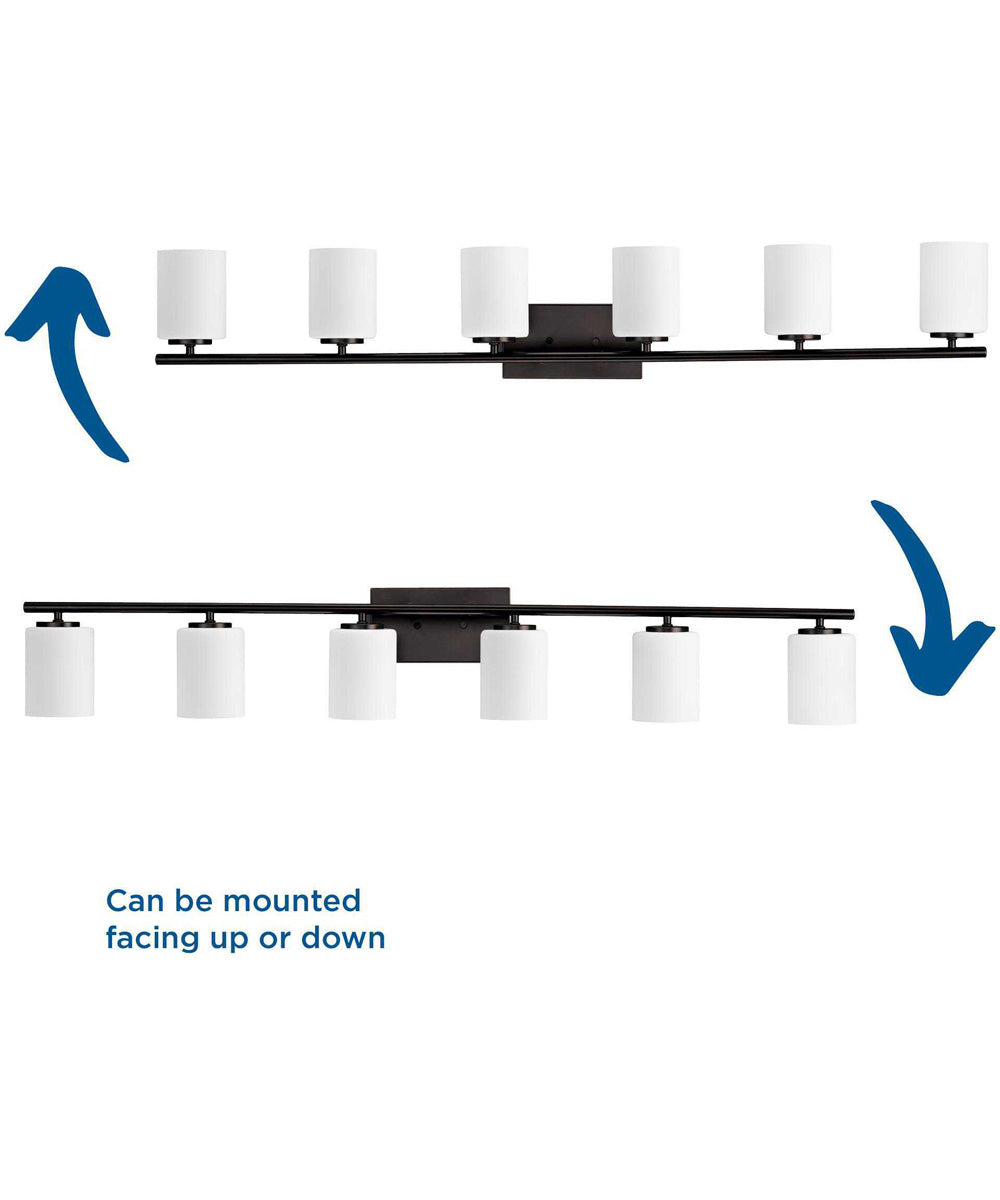 Can be mounted facing up or down