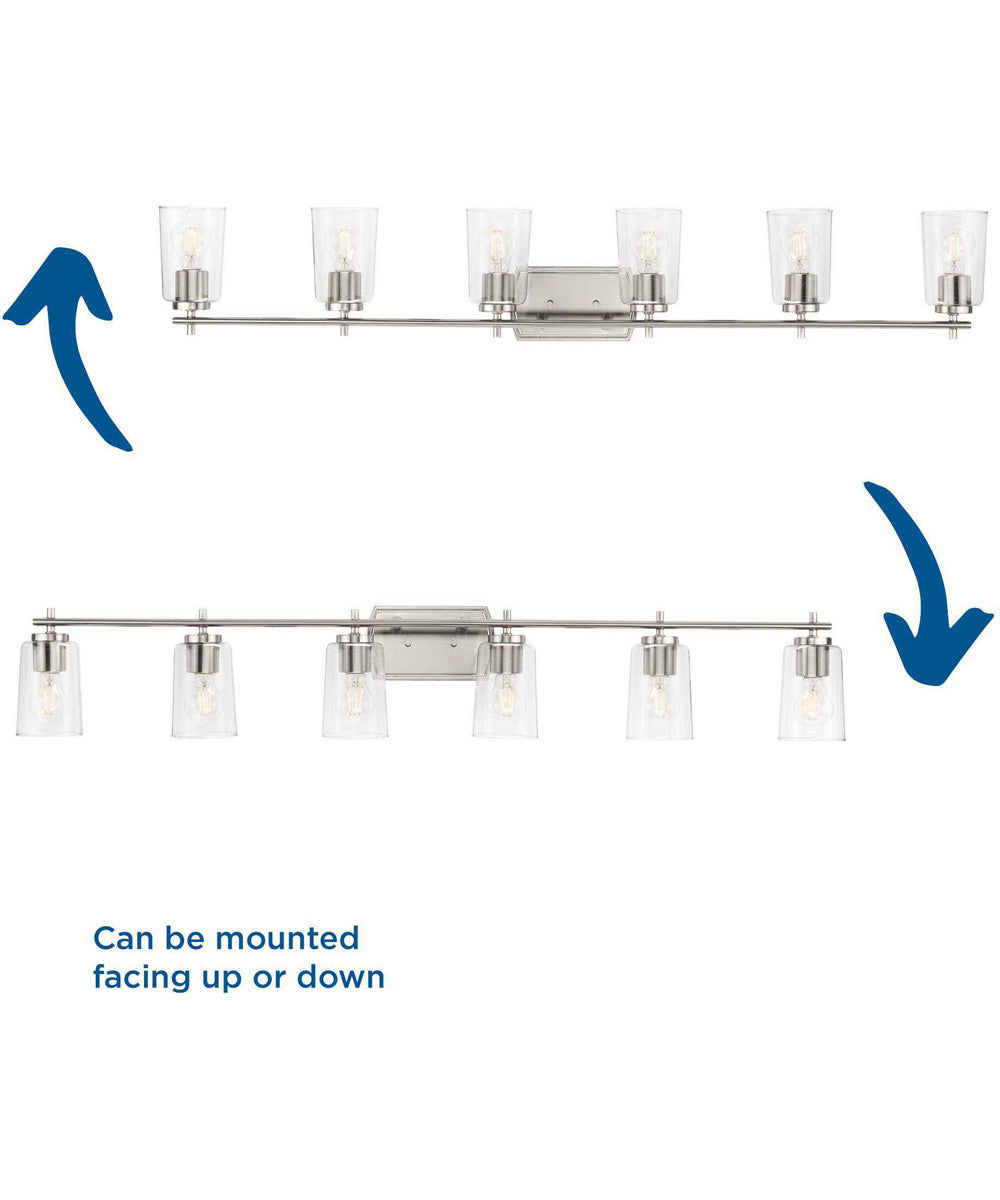 Can be mounted facing up or down