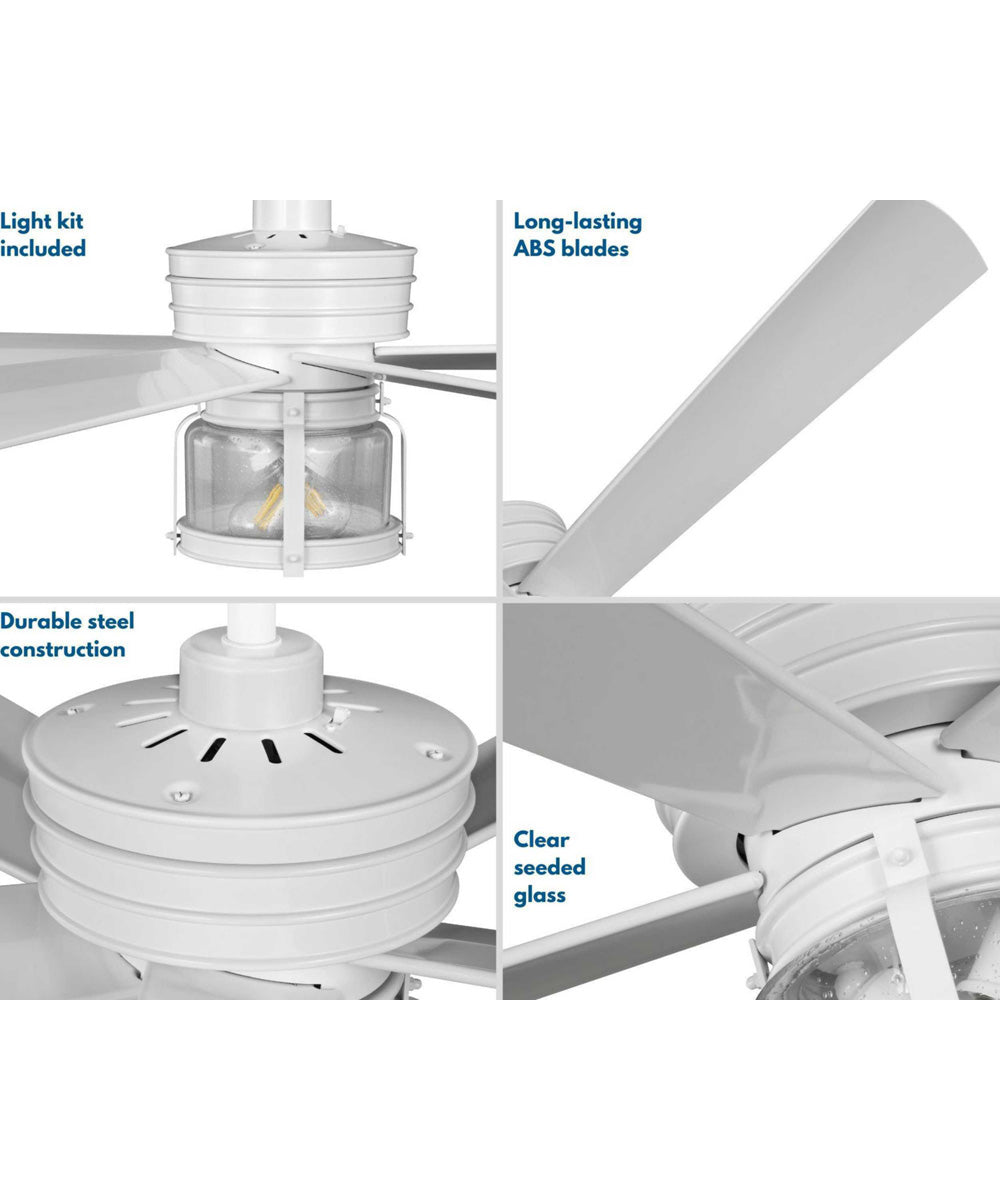 Light kit included

Long-lasting ABS blades

Durable steel construction

Clear seeded glass