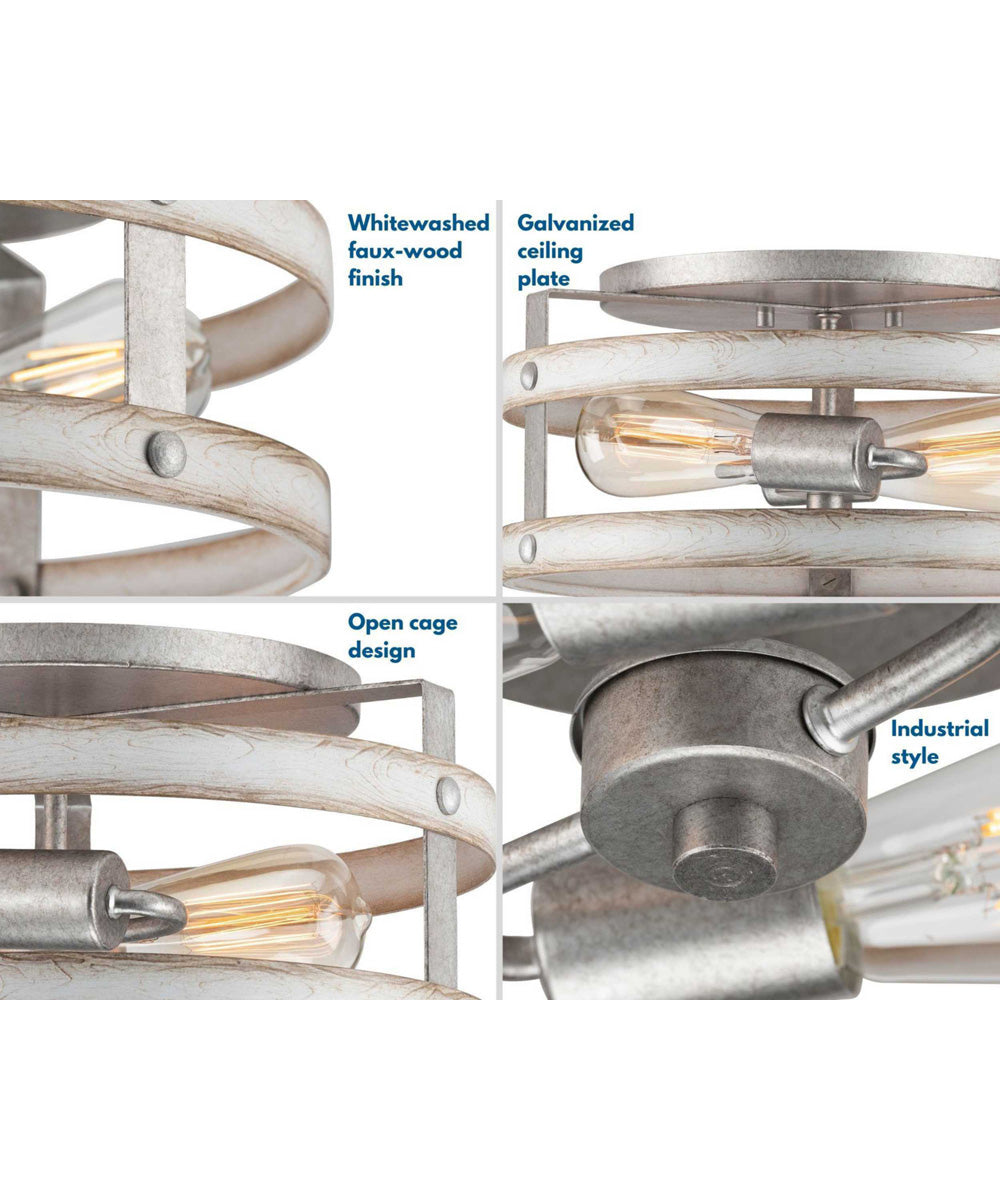 Whitewashed faux-wood finish

Galvanized ceiling plate

Open cage design

Industrial style