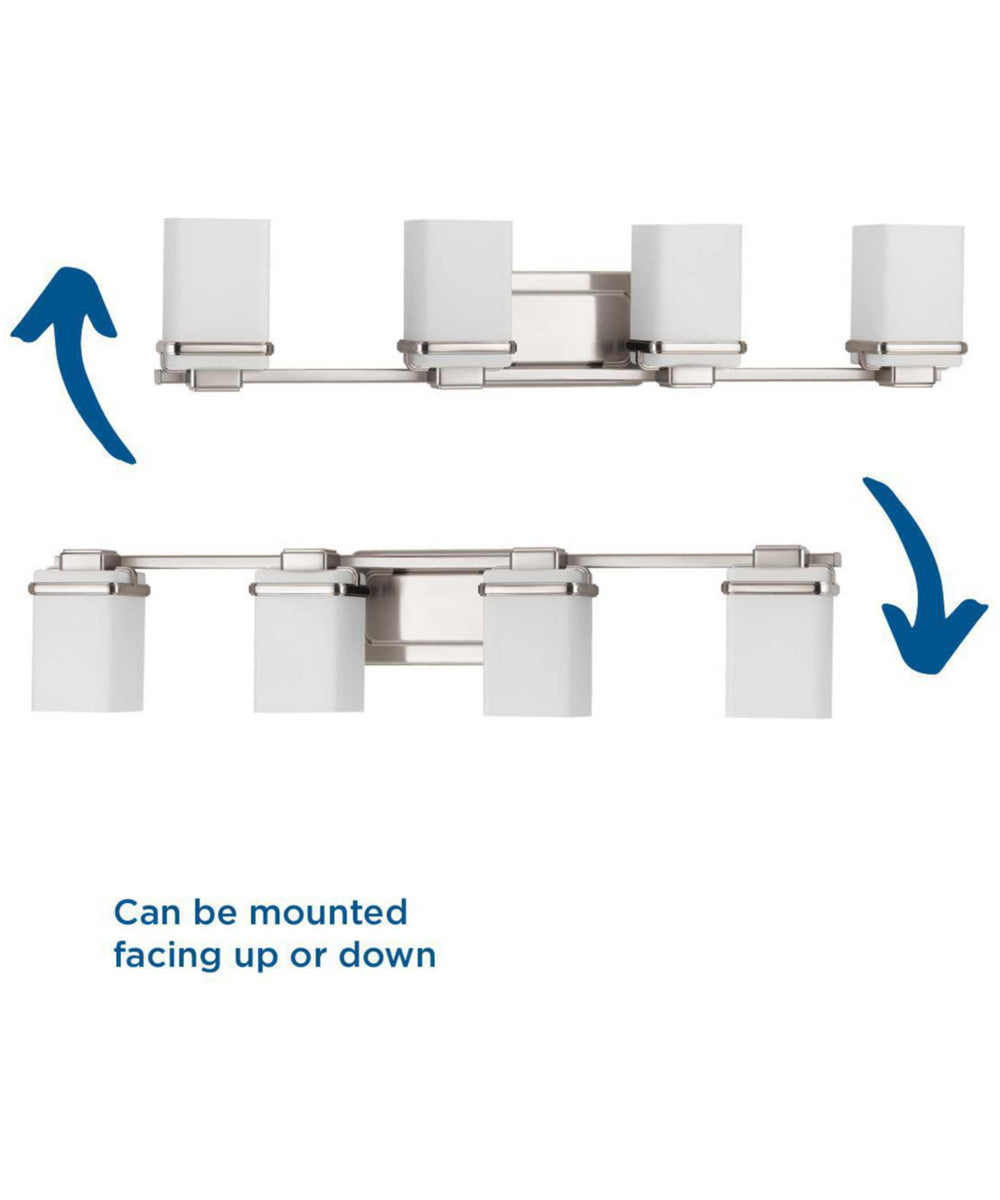 Can be mounted facing up or down