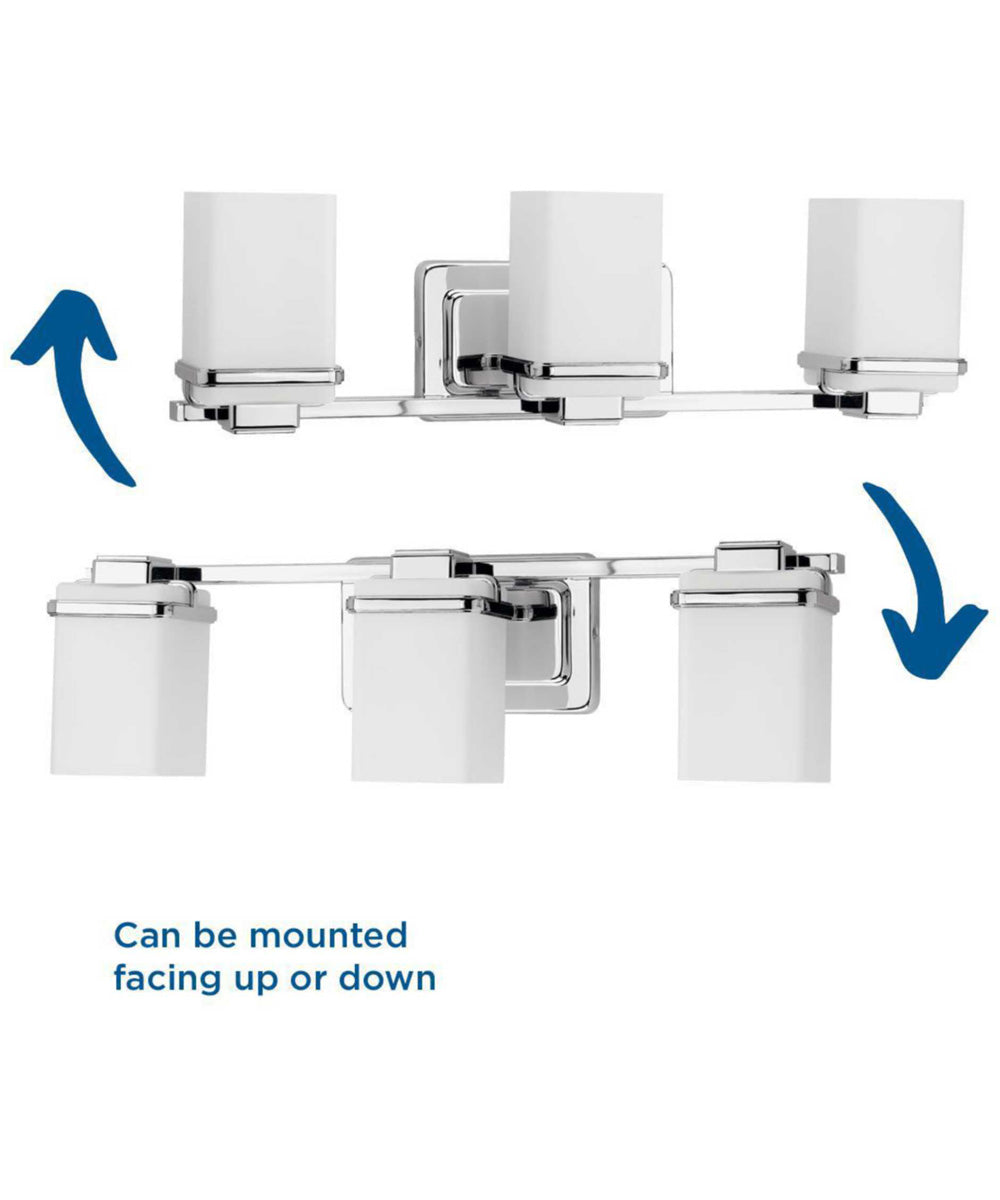 Can be mounted facing up or down