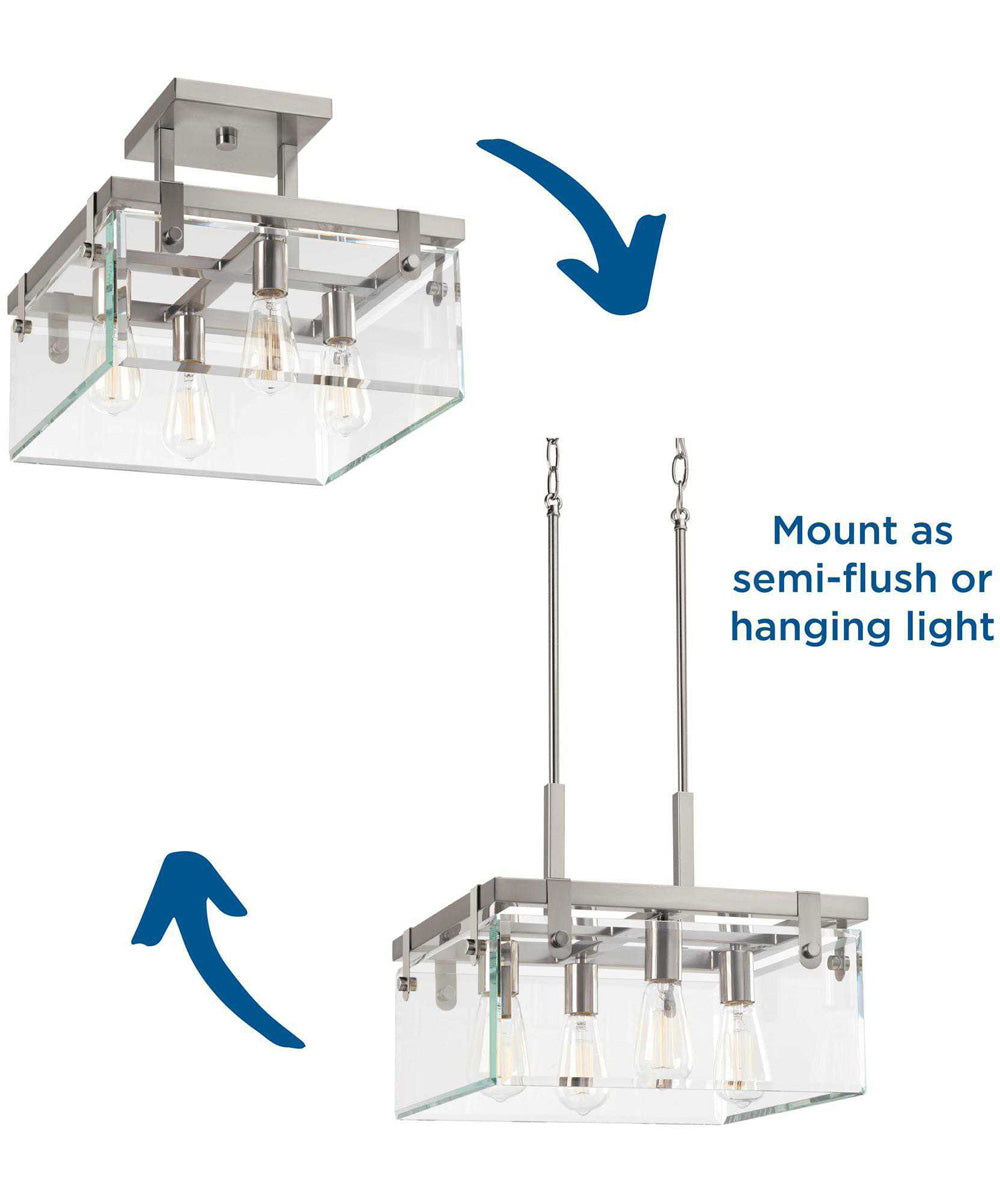 Mount as semi-flush or hanging light