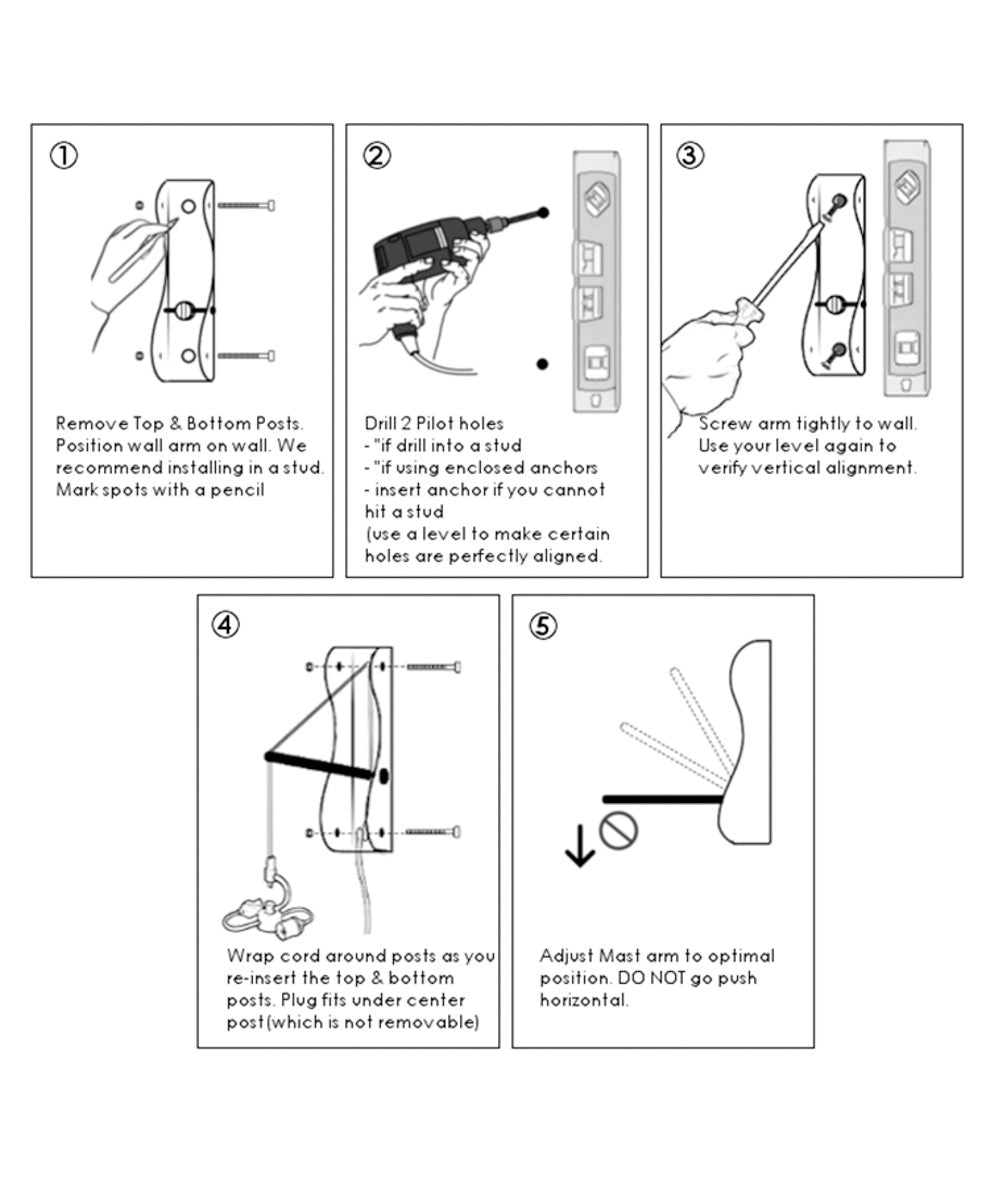 ①

Remove Top & Bottom Posts. Position wall arm on wall. We recommend installing in a stud. Mark spots with a pencil

②

Drill 2 Pilot holes
- "if drill into a stud
- "if using enclosed anchors
- insert anchor if you cannot hit a stud
(use a level to make certain holes are perfectly aligned.

③

Screw arm tightly to wall. Use your level again to verify vertical alignment.

④

Wrap cord around posts as you re-insert the top & bottom posts. Plug fits under center post(which is not removable)

⑤

Adjust Mast arm to optimal position. DO NOT go push horizontal.