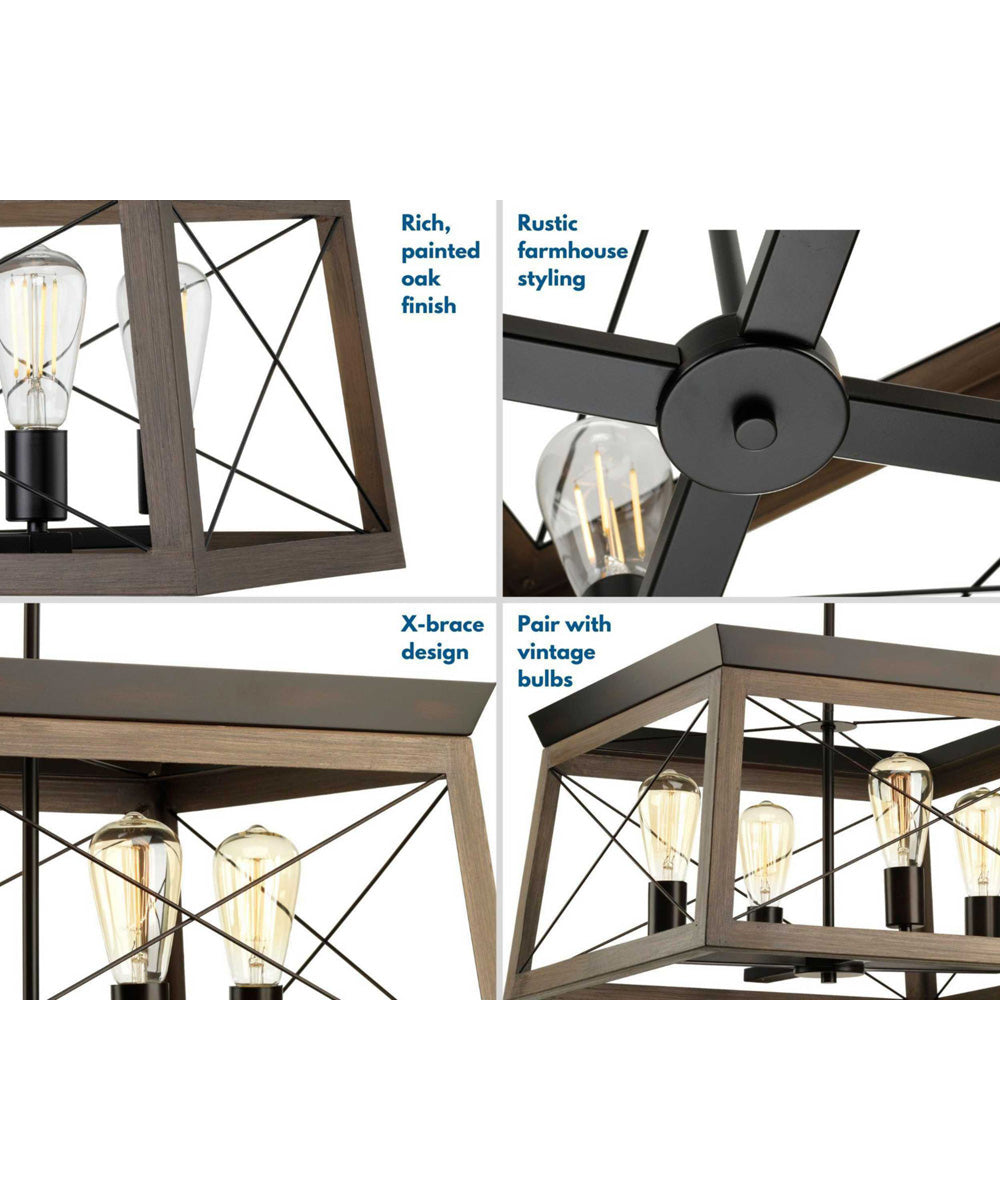 Rich, painted oak finish

Rustic farmhouse styling

X-brace design

Pair with vintage bulbs