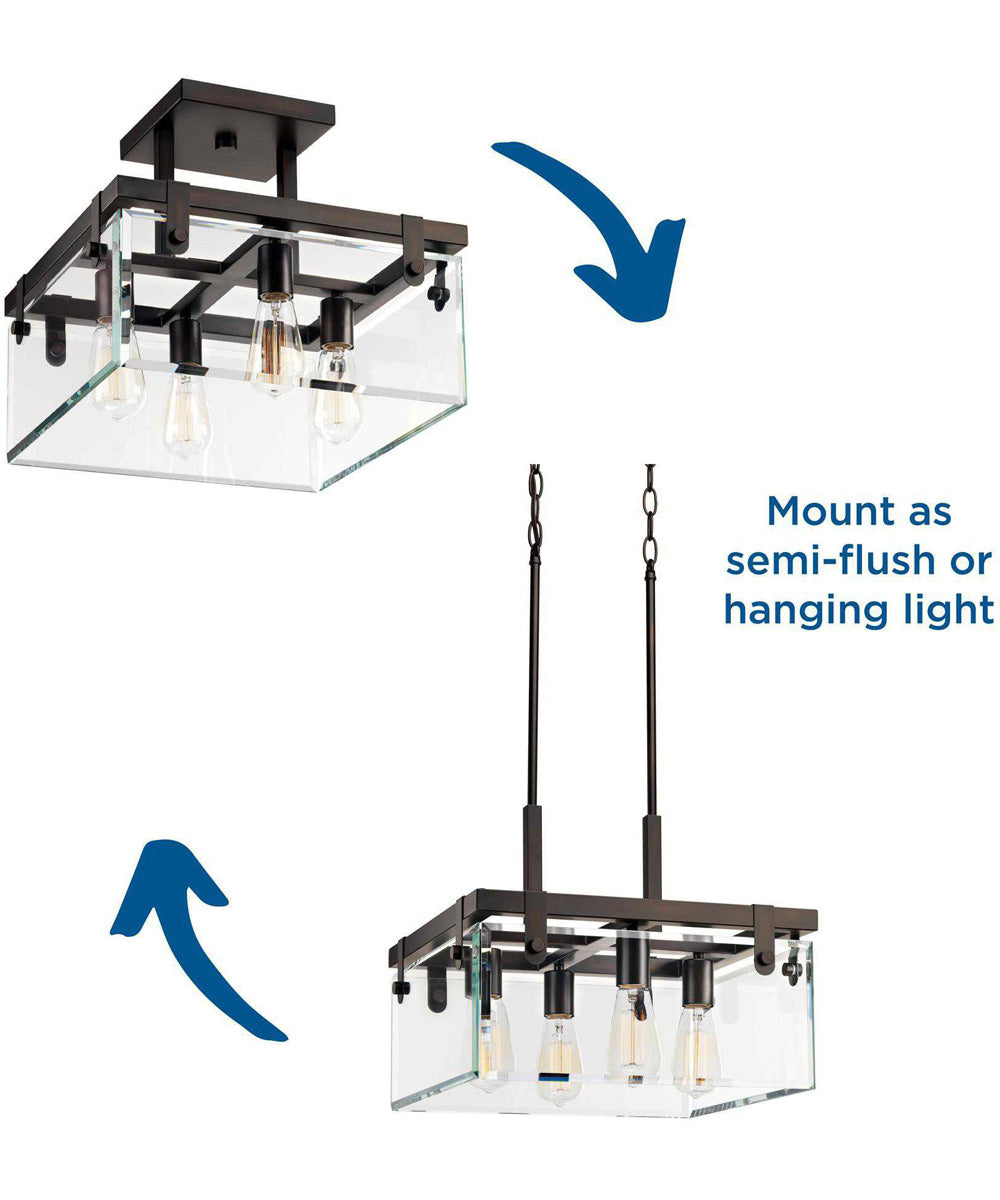 Mount as semi-flush or hanging light