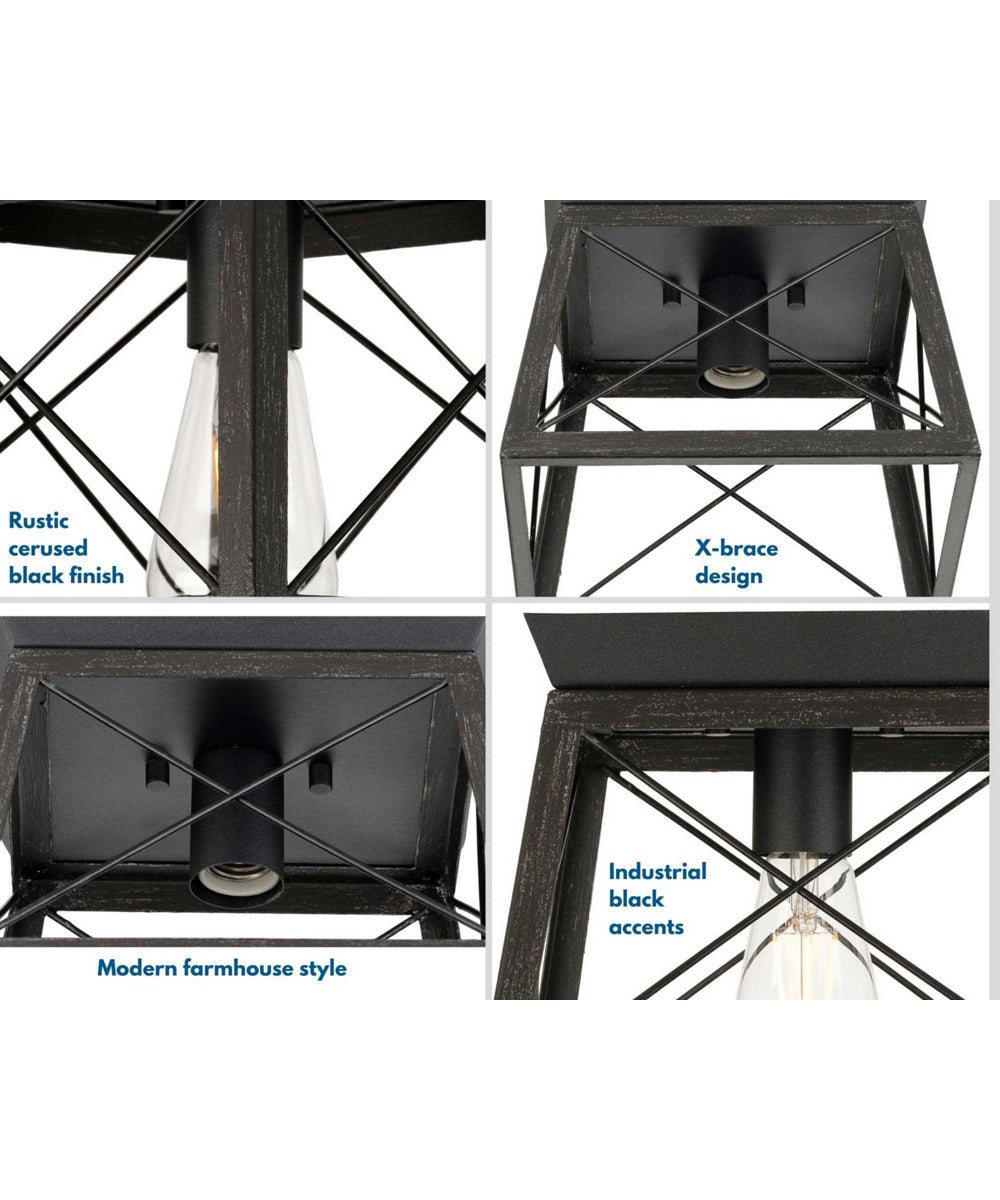 Rustic cerused black finish

X-brace design

Modern farmhouse style

Industrial black accents