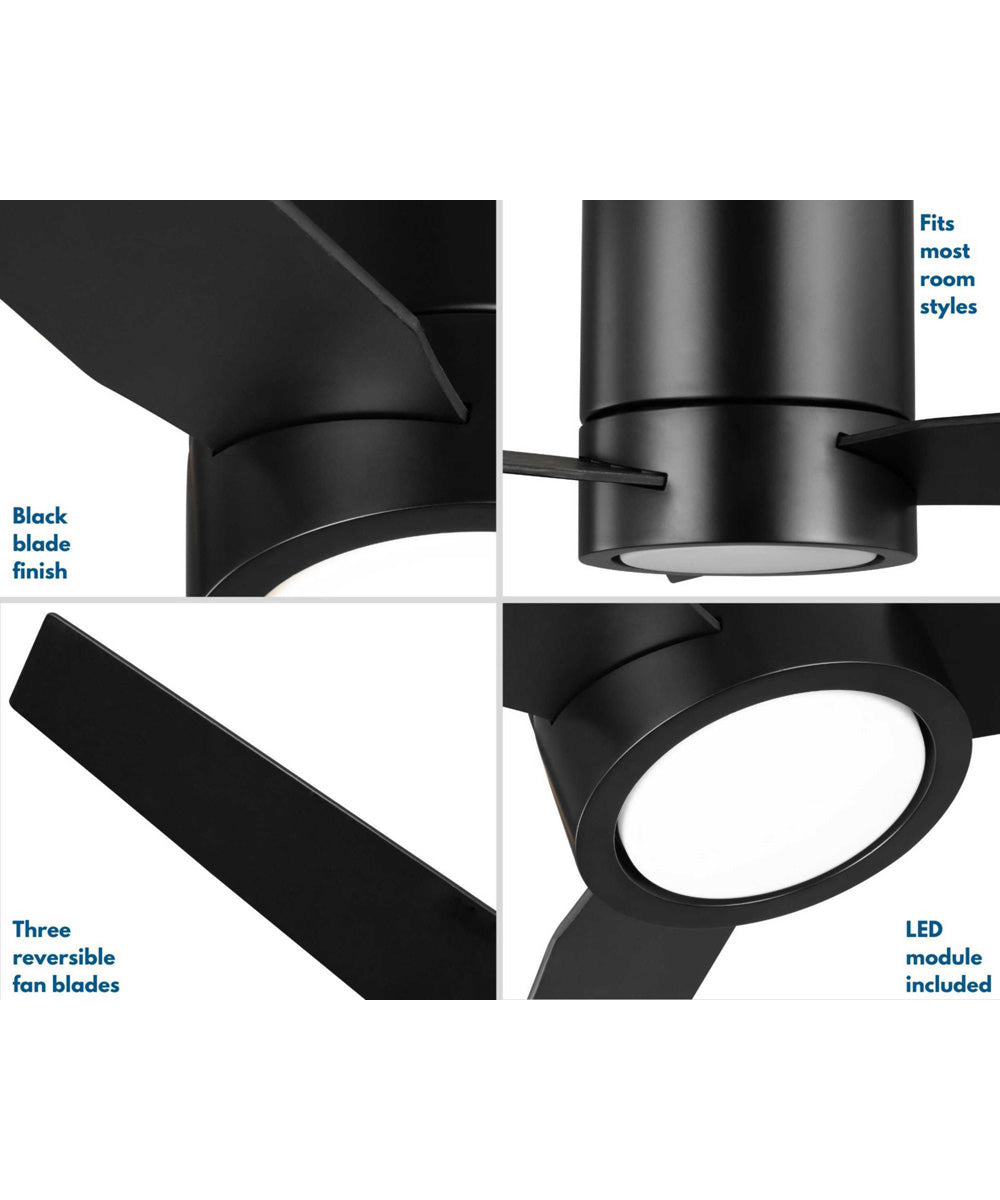 Black blade finish

Fits most room styles

Three reversible fan blades

LED module included