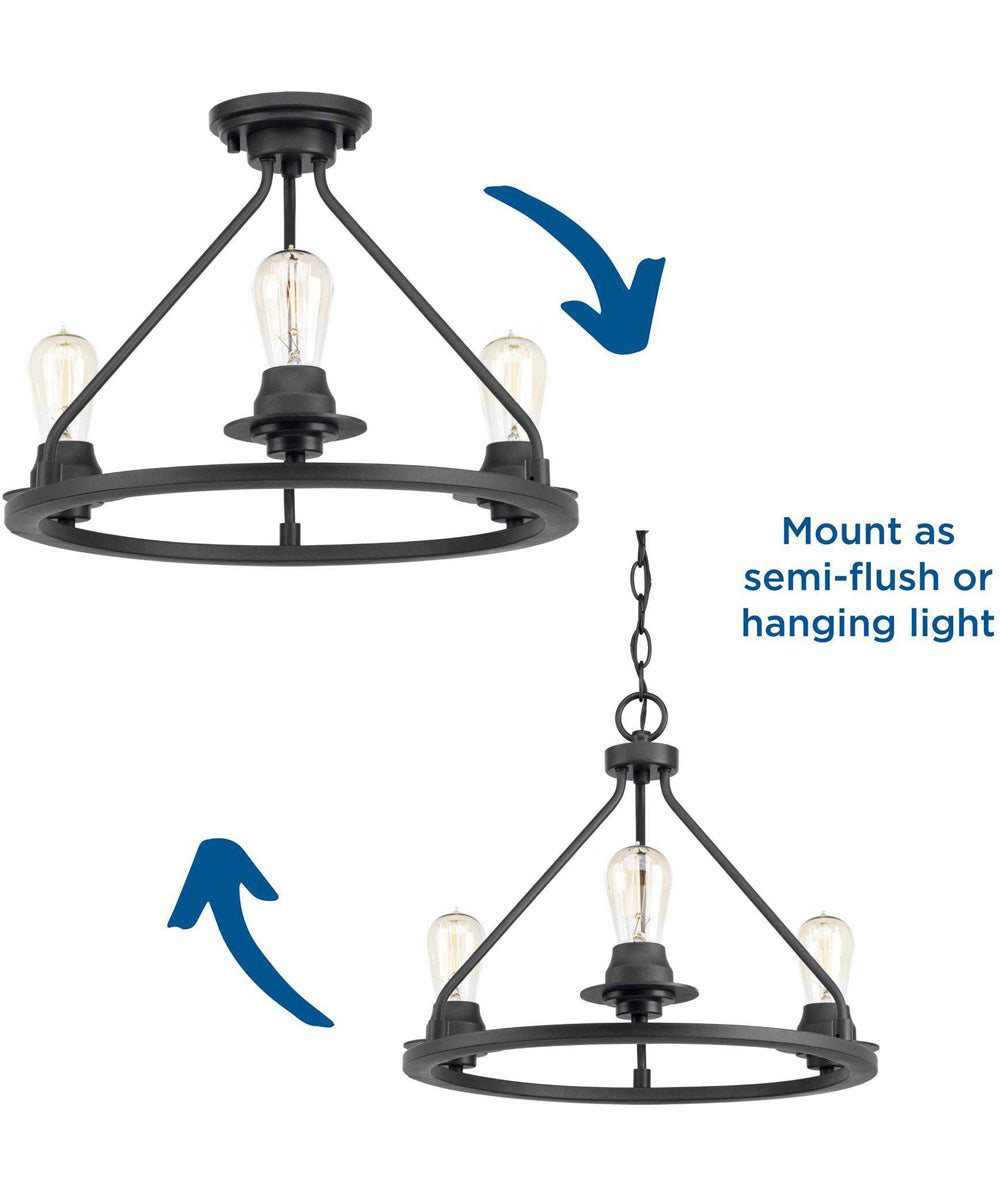 Mount as semi-flush or hanging light