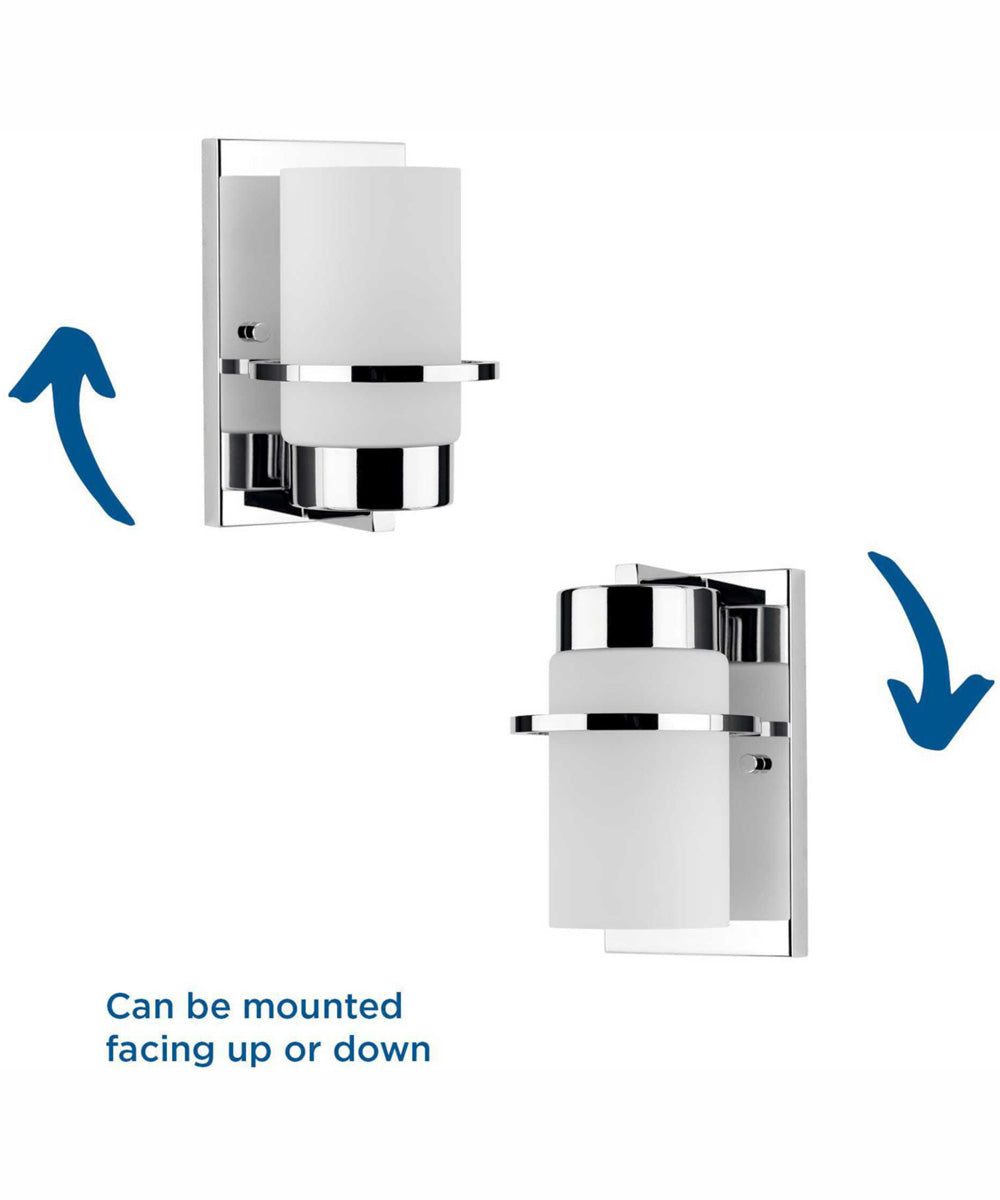 Can be mounted facing up or down