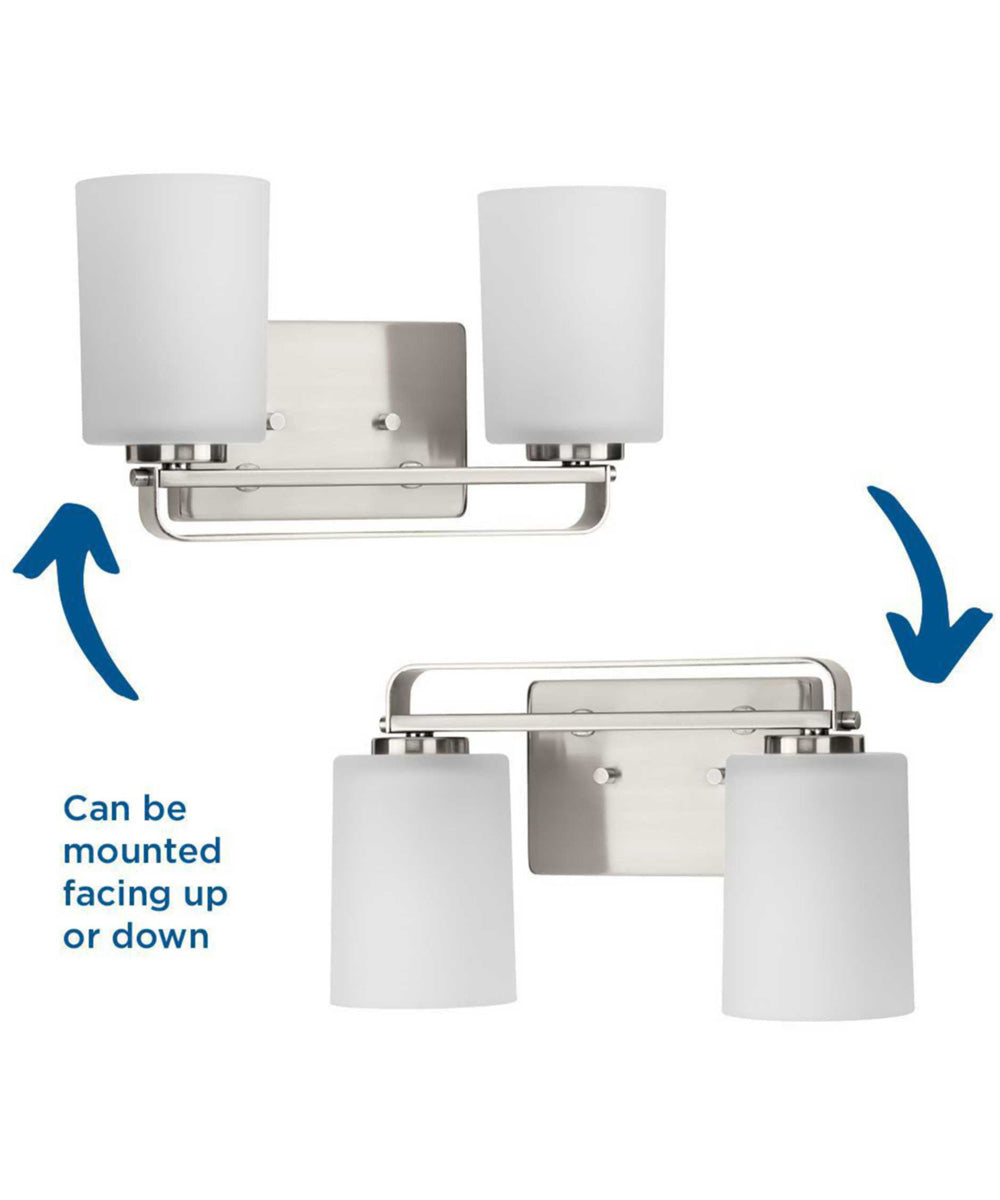 Can be mounted facing up or down