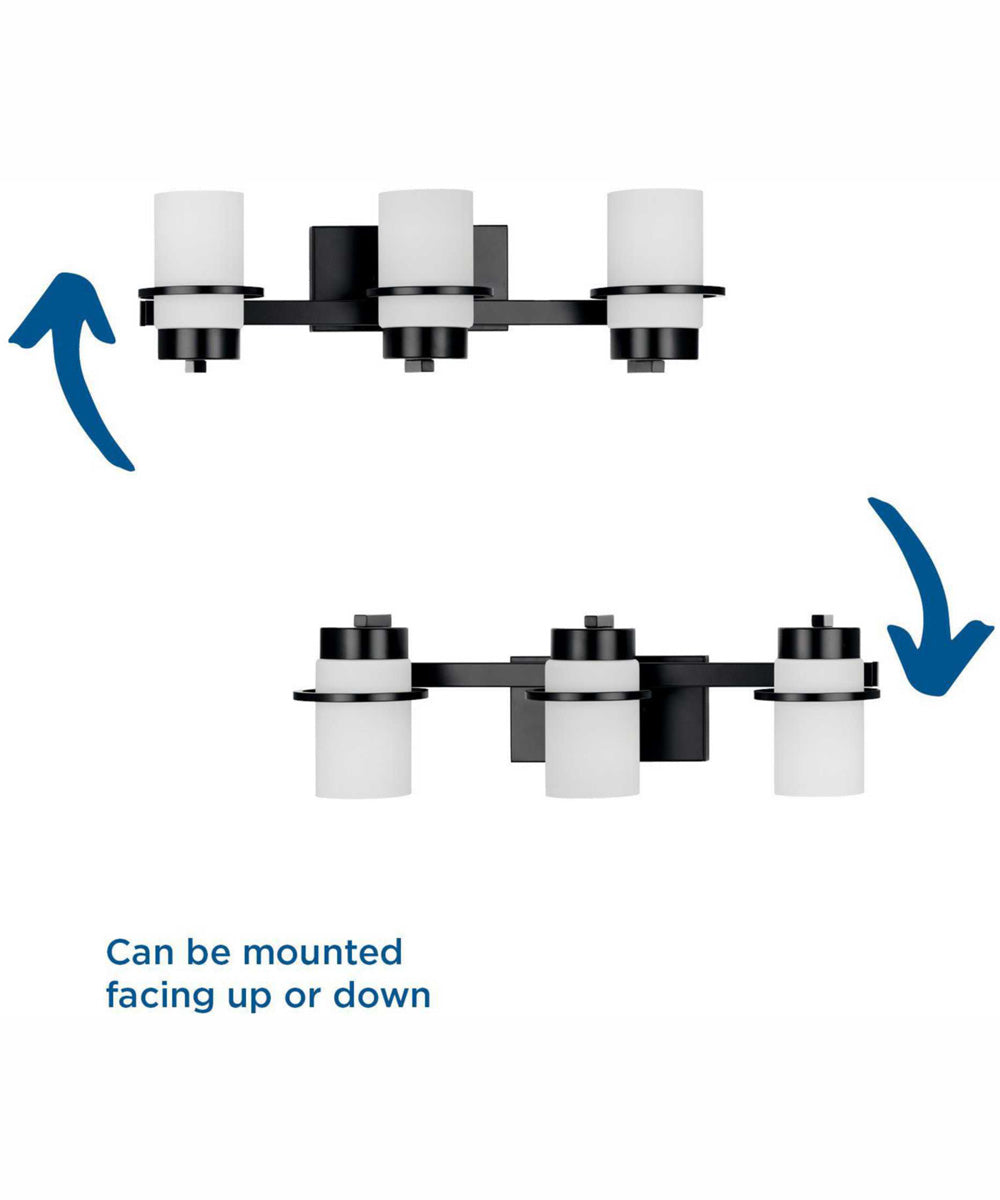 Can be mounted facing up or down