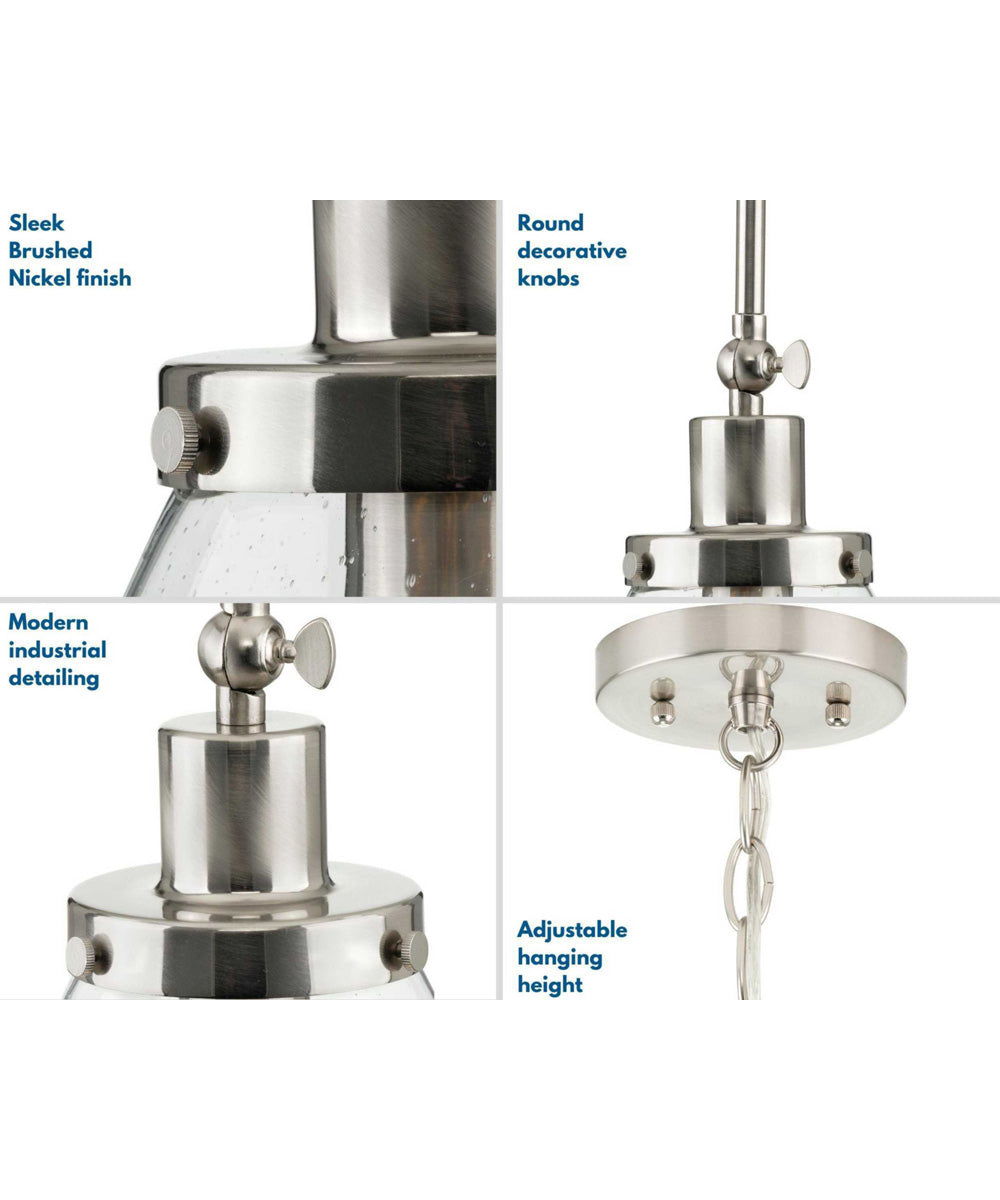 Sleek Brushed Nickel finish

Round decorative knobs

Modern industrial detailing

Adjustable hanging height