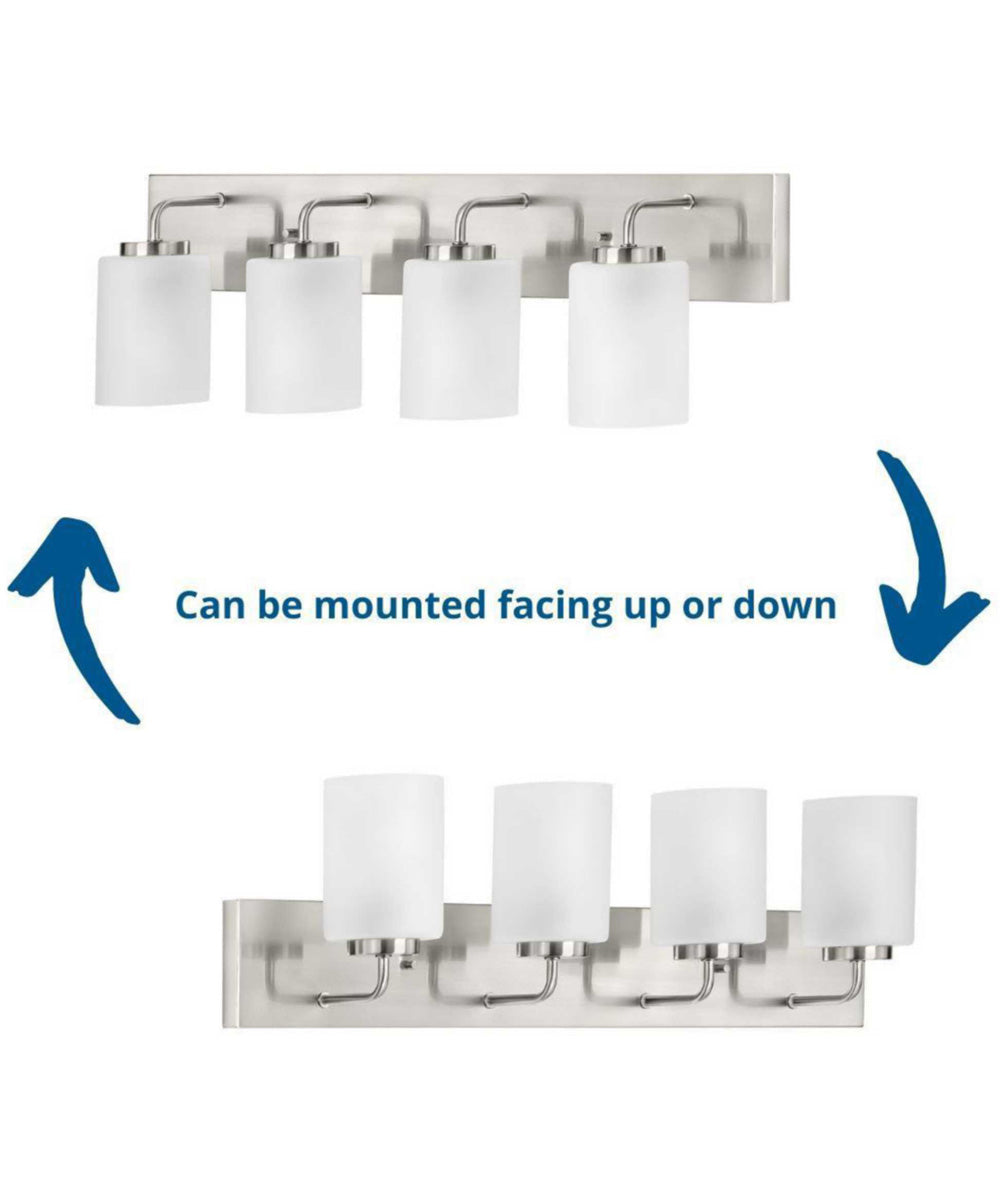 Can be mounted facing up or down