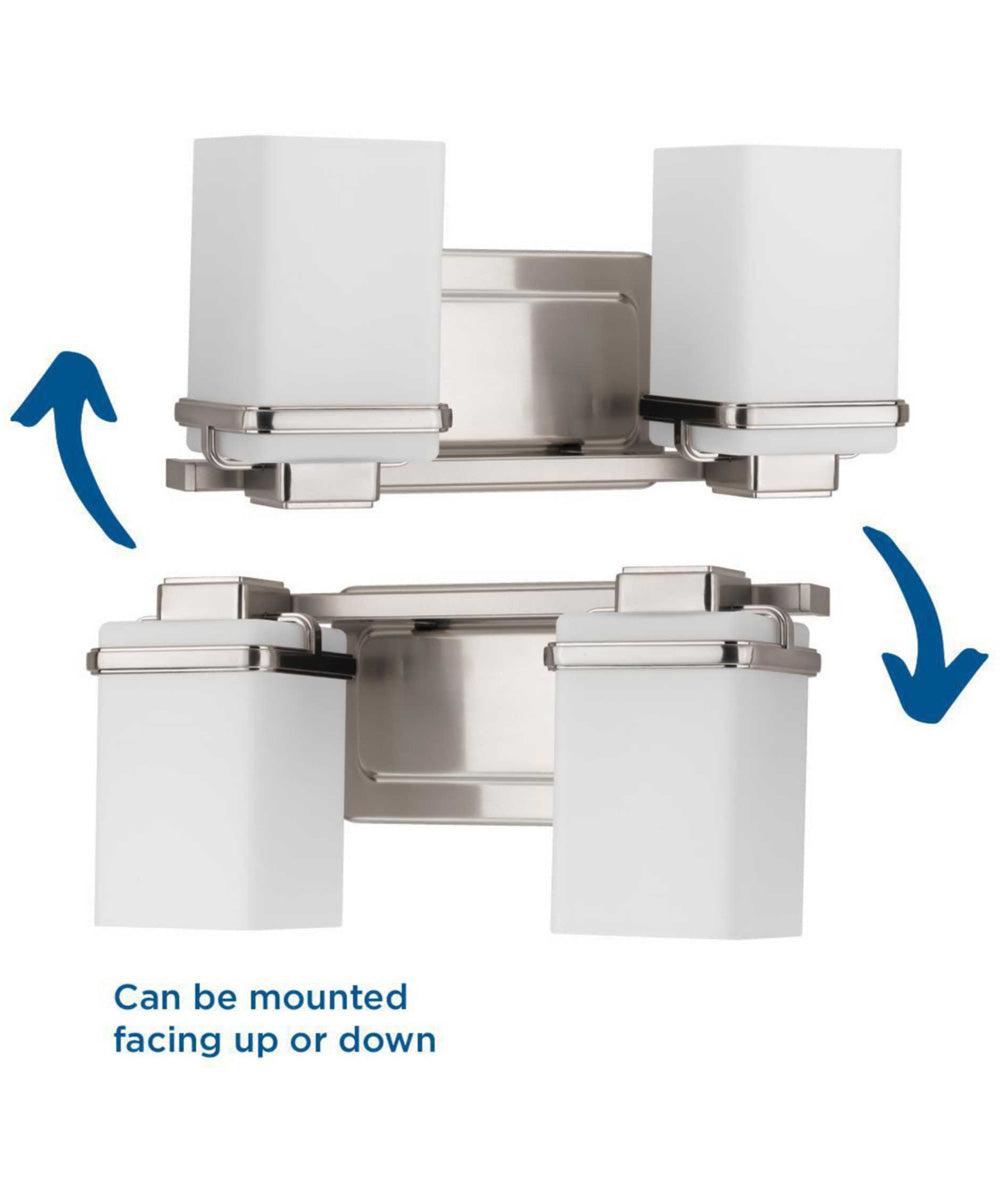 Can be mounted facing up or down