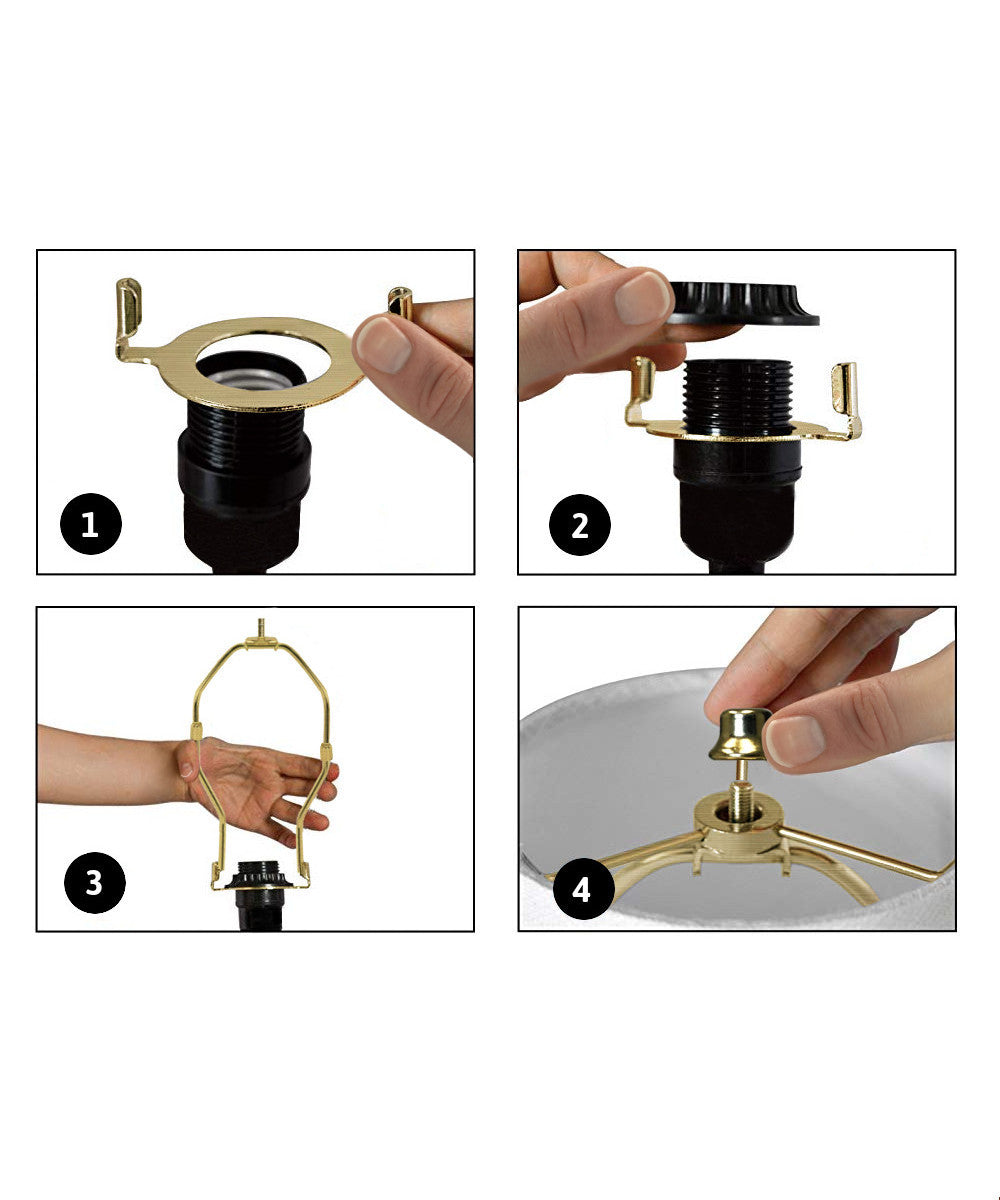 1

2

3

4