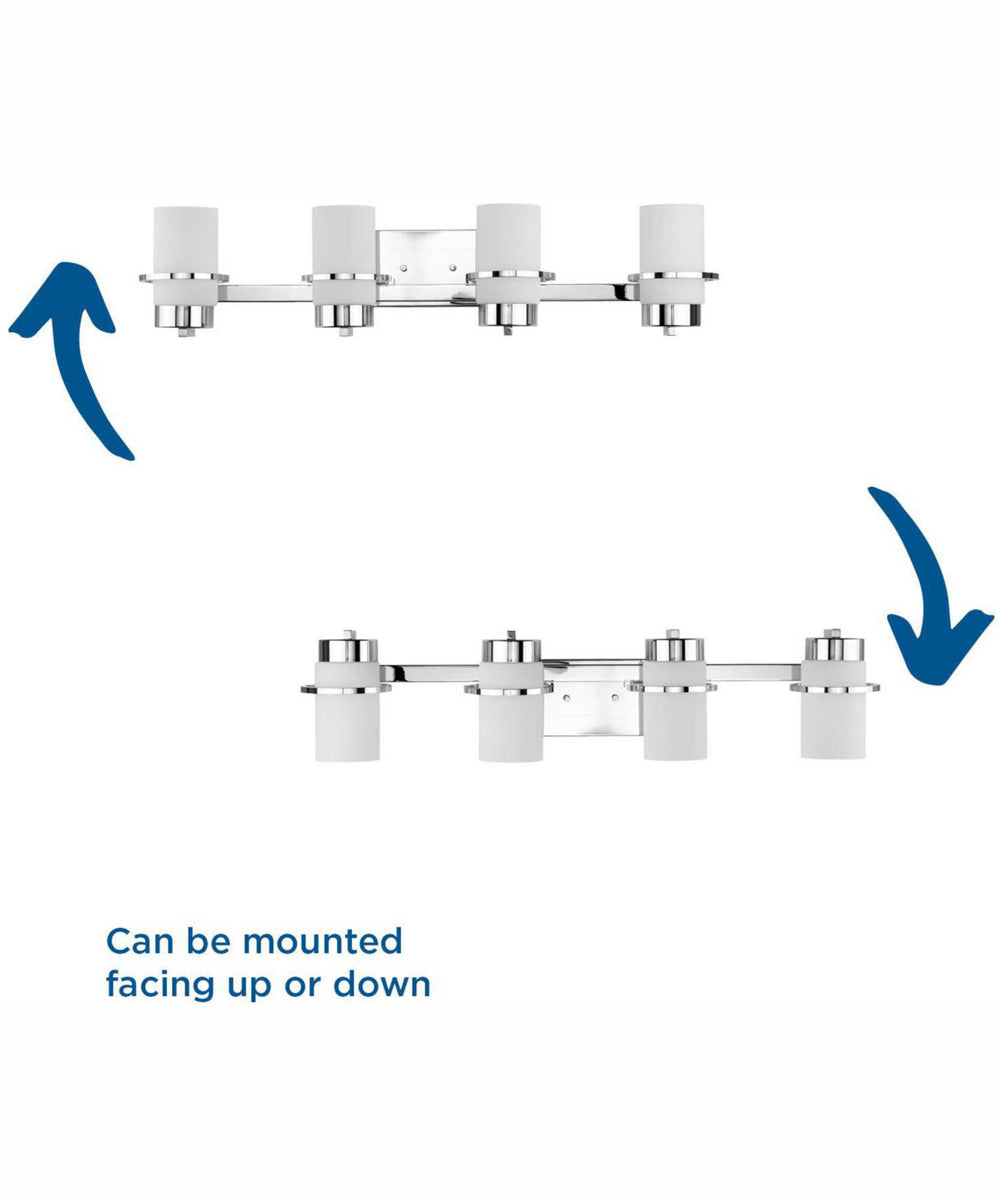 Can be mounted facing up or down