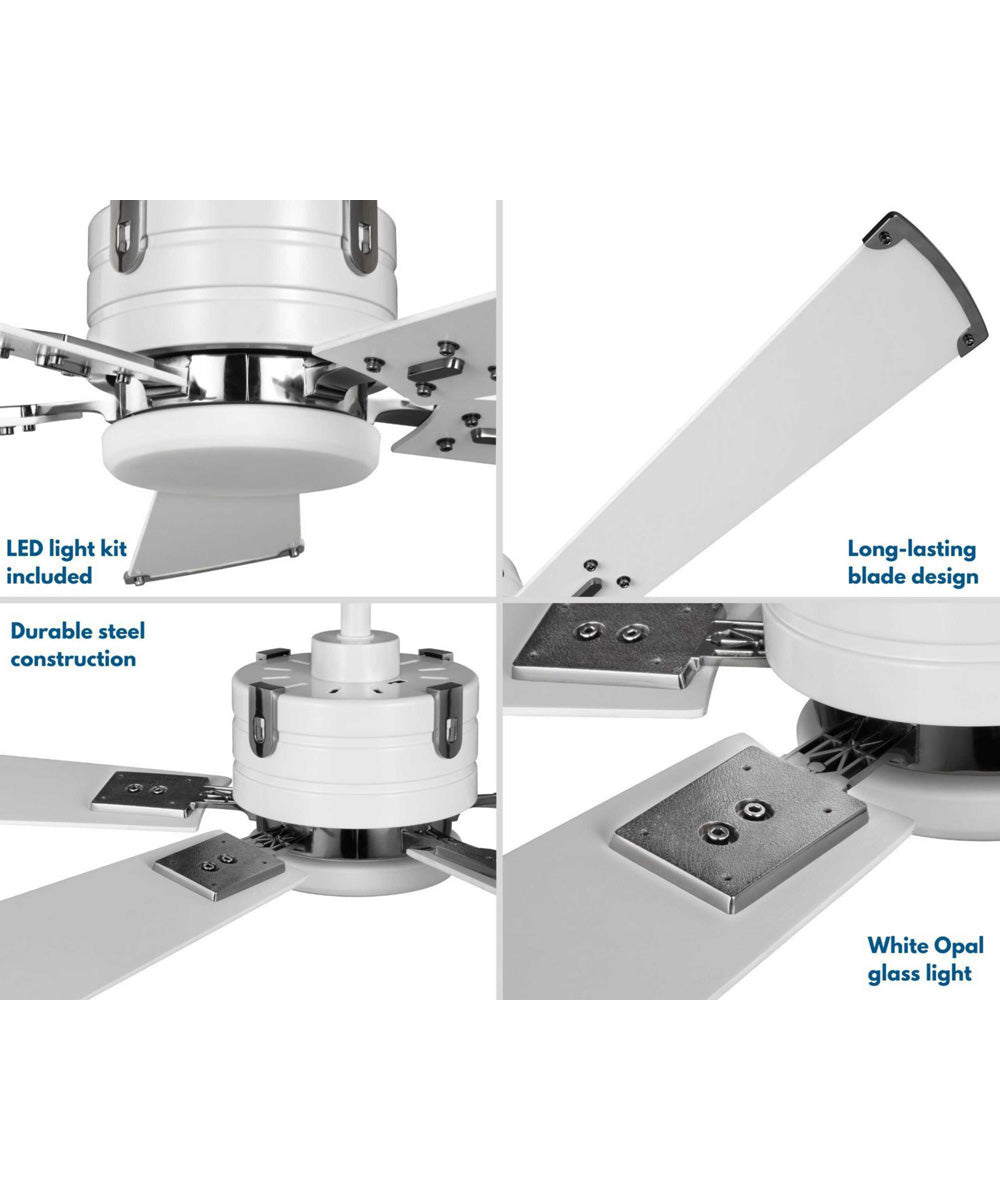 LED light kit included

Long-lasting blade design

Durable steel construction

White Opal glass light