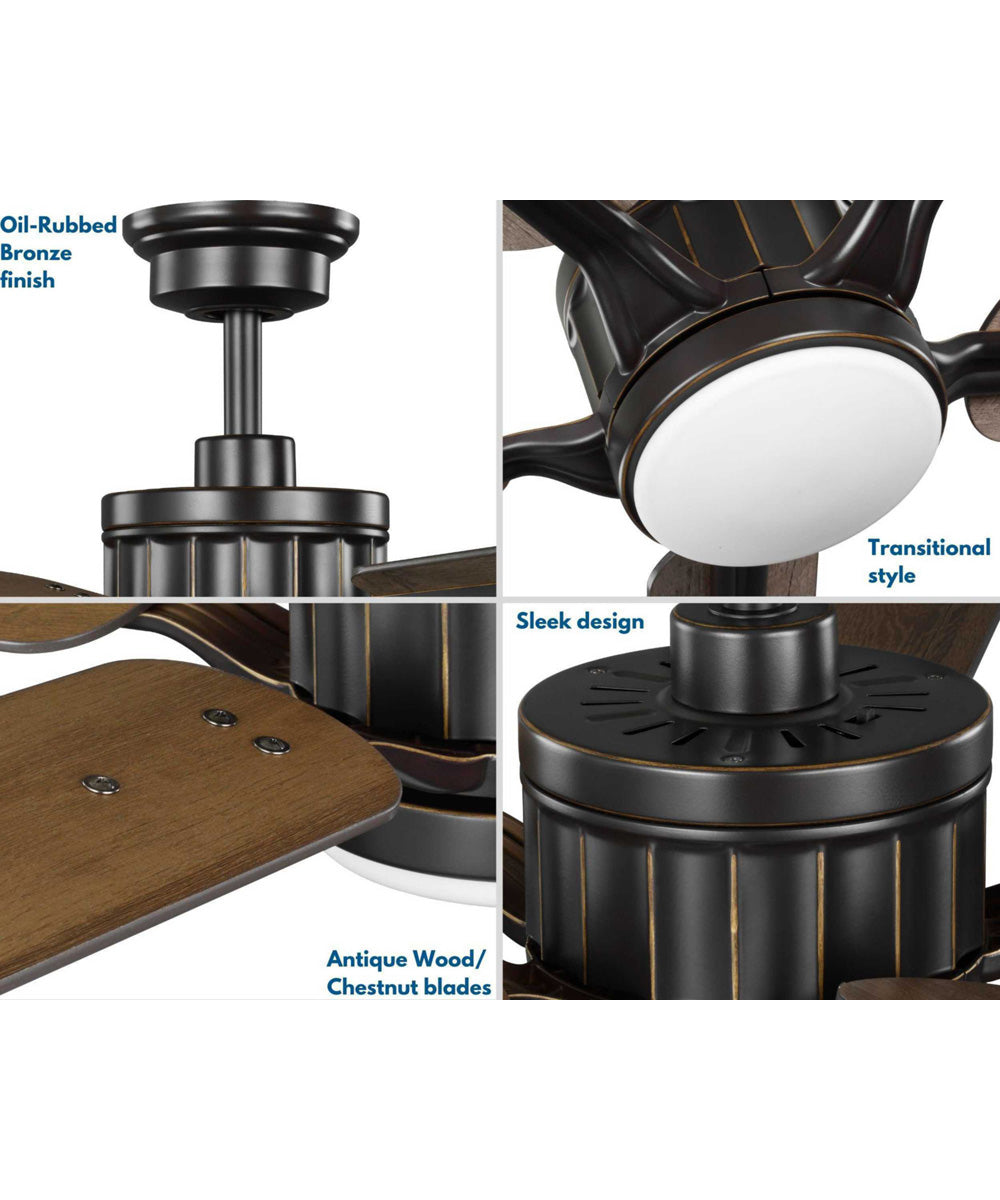 Oil-Rubbed Bronze finish

Transitional style

Sleek design

Antique Wood/ Chestnut blades