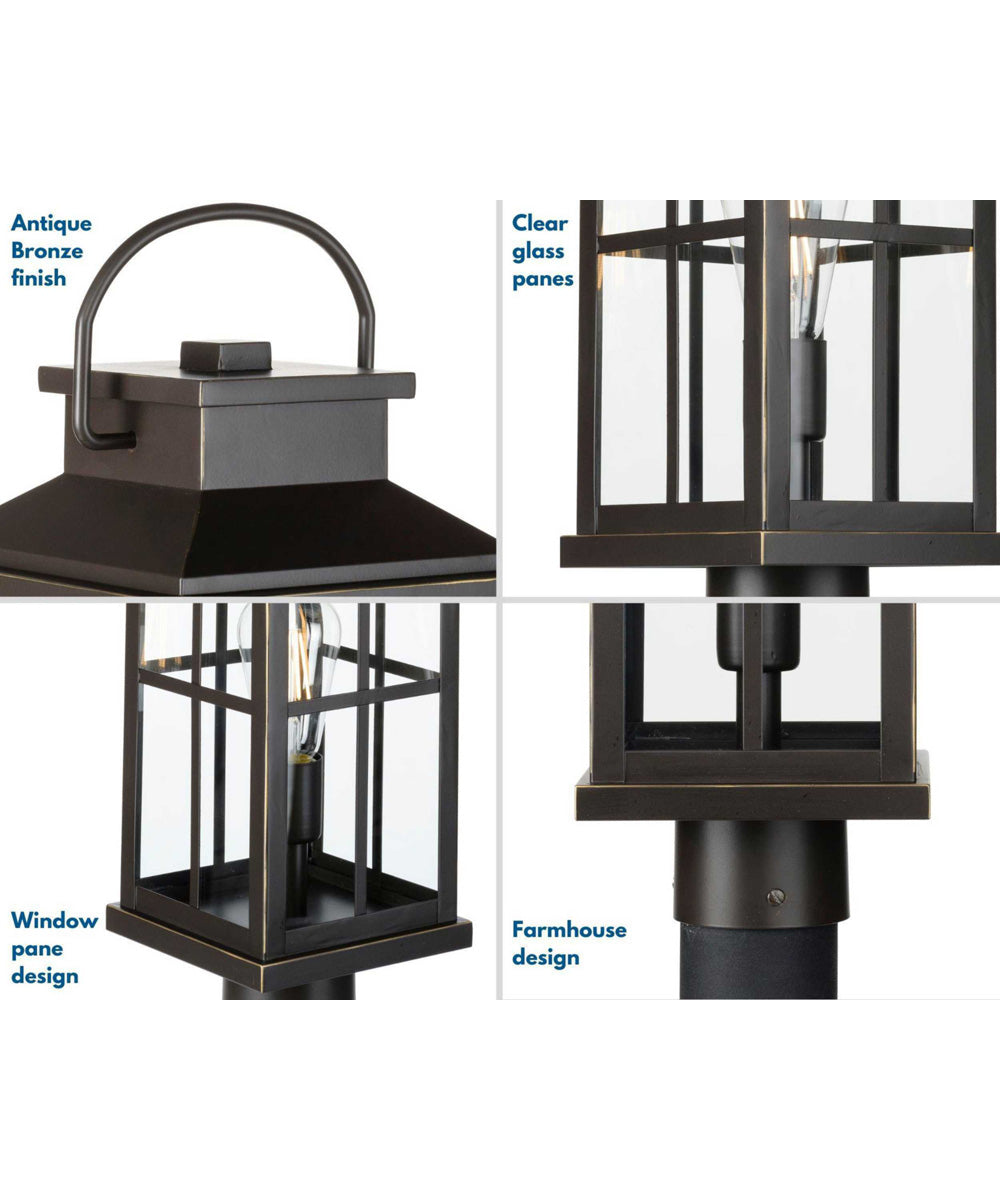 Antique Bronze finish

Clear glass panes

Window pane design

Farmhouse design