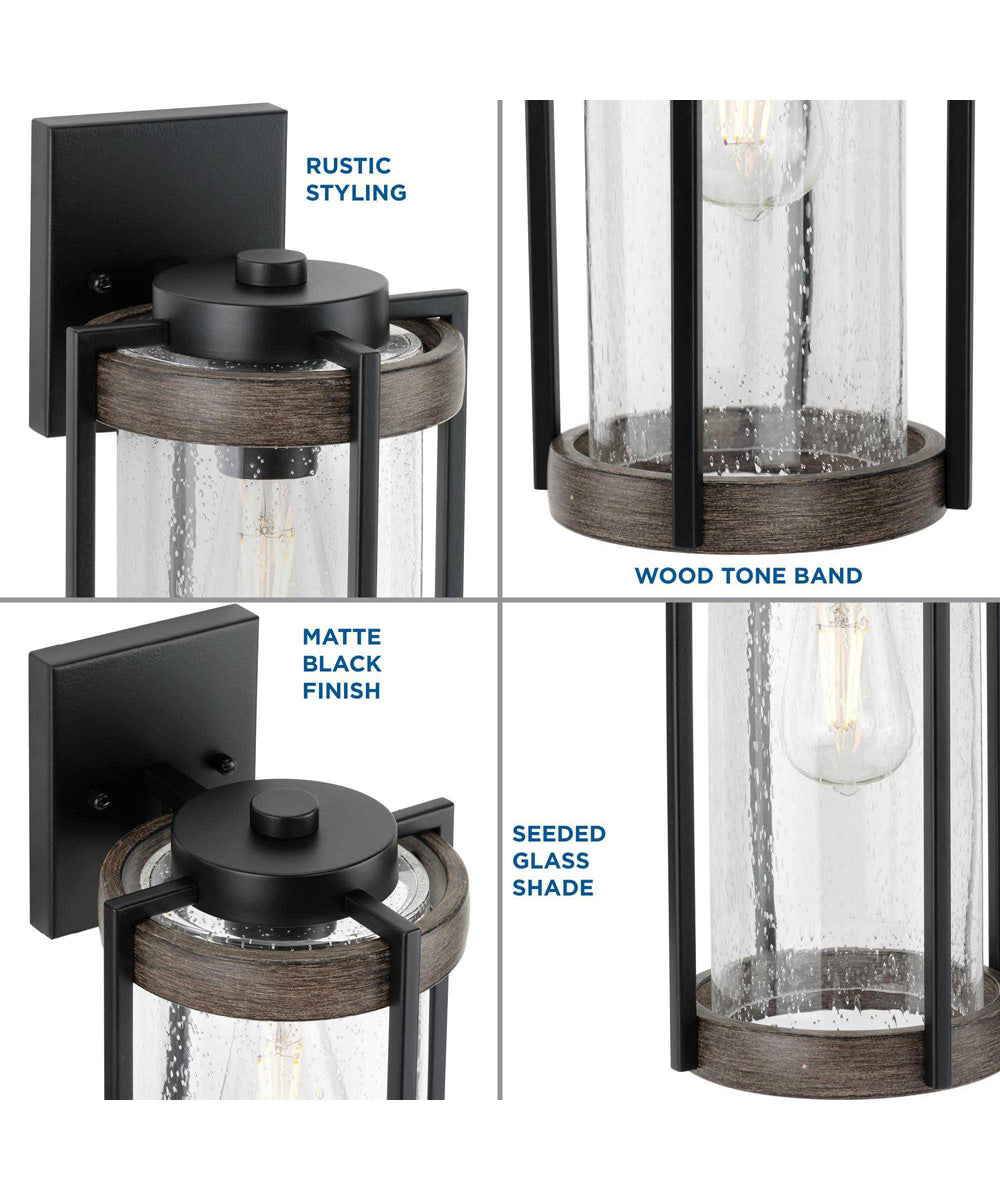 RUSTIC STYLING

WOOD TONE BAND

MATTE BLACK FINISH

SEEDED GLASS SHADE