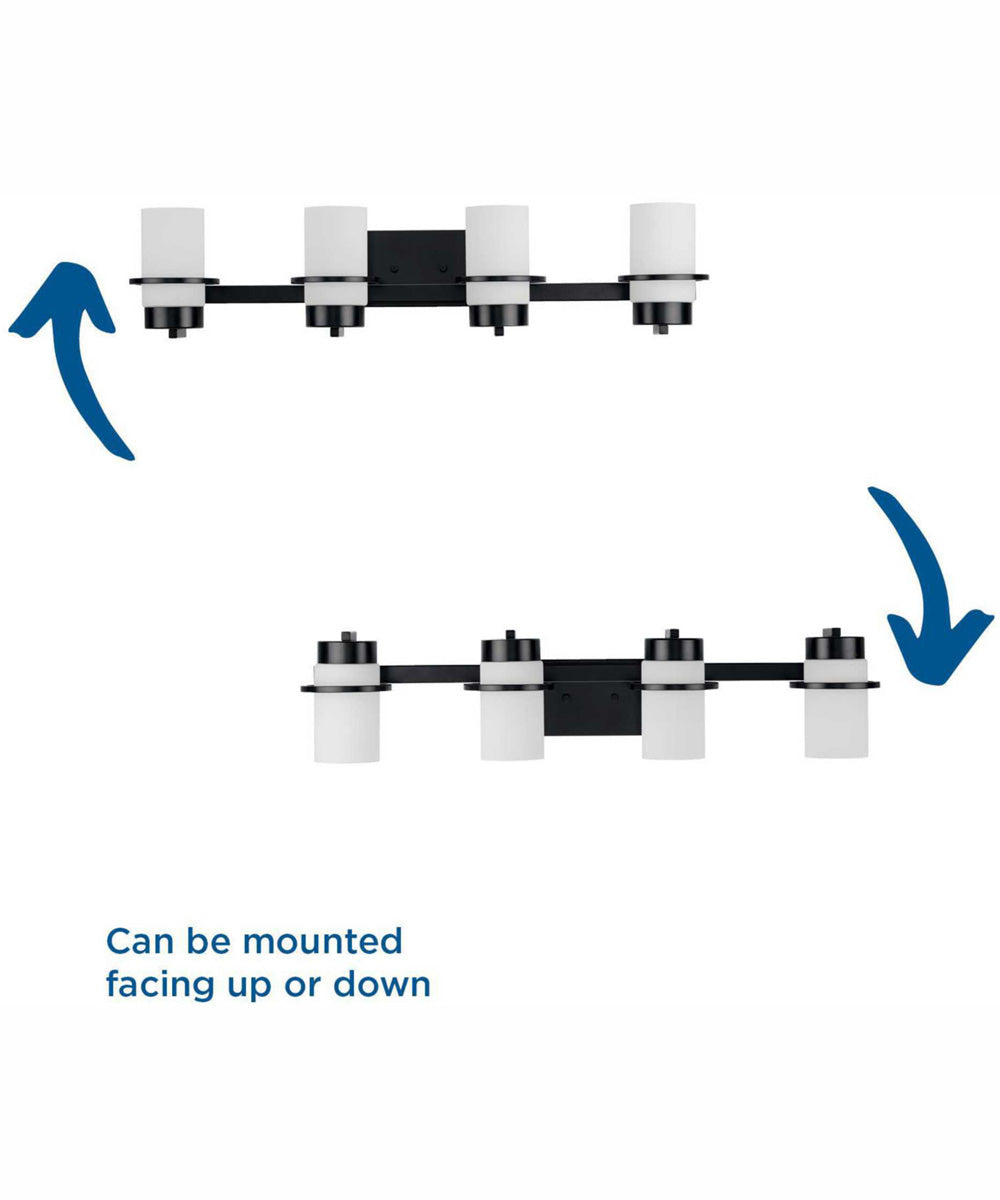 Can be mounted facing up or down