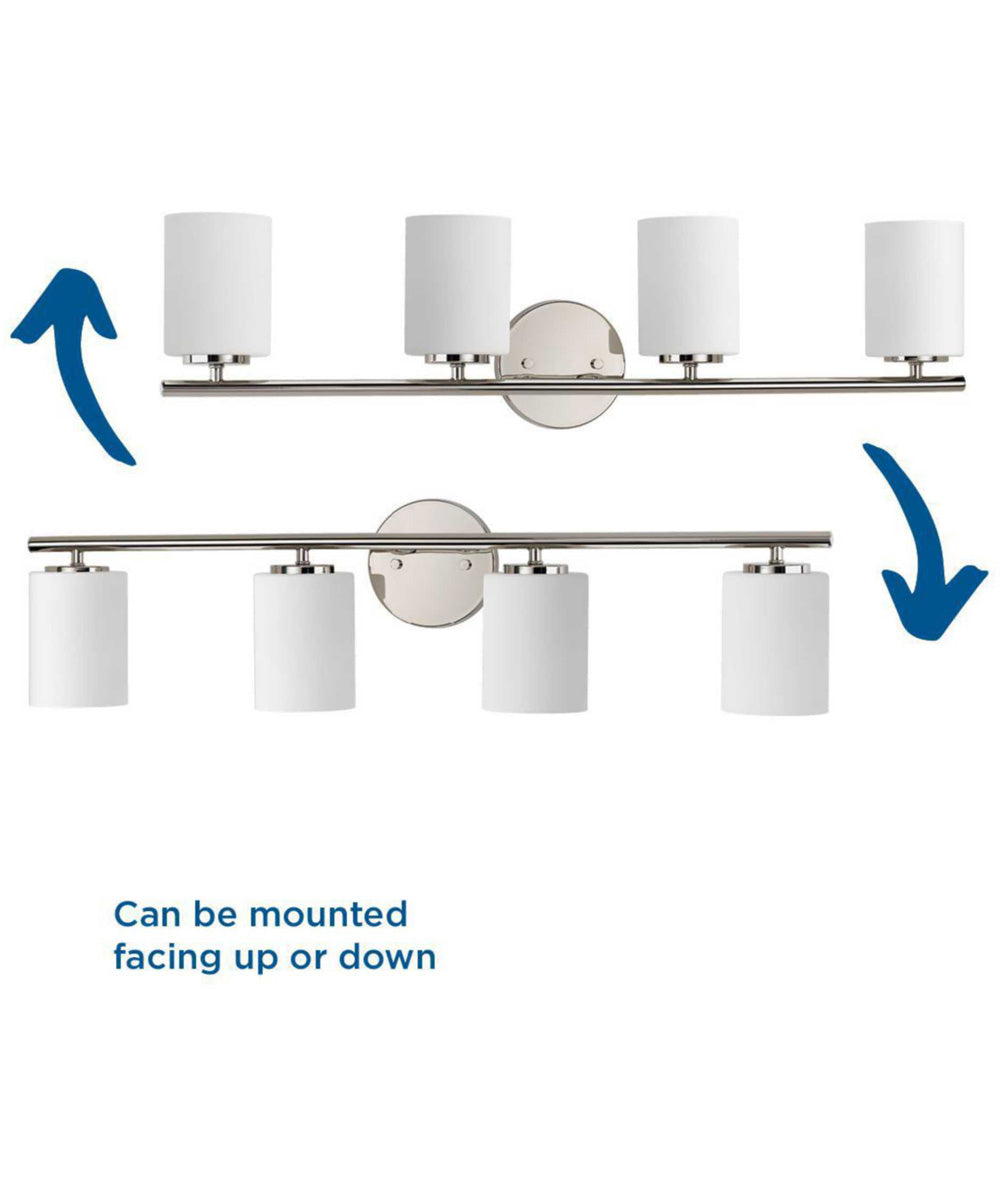 Can be mounted facing up or down