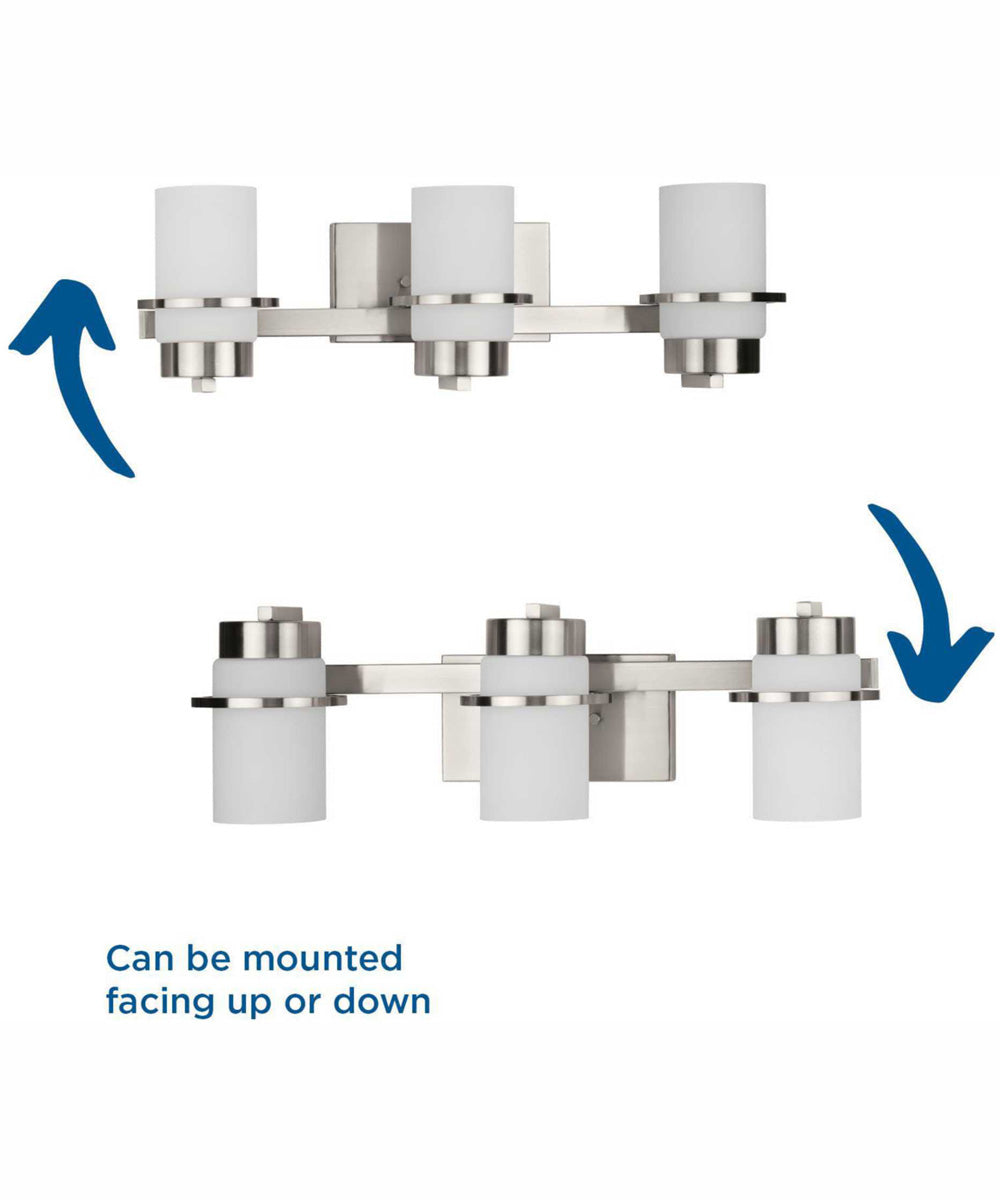 Can be mounted facing up or down