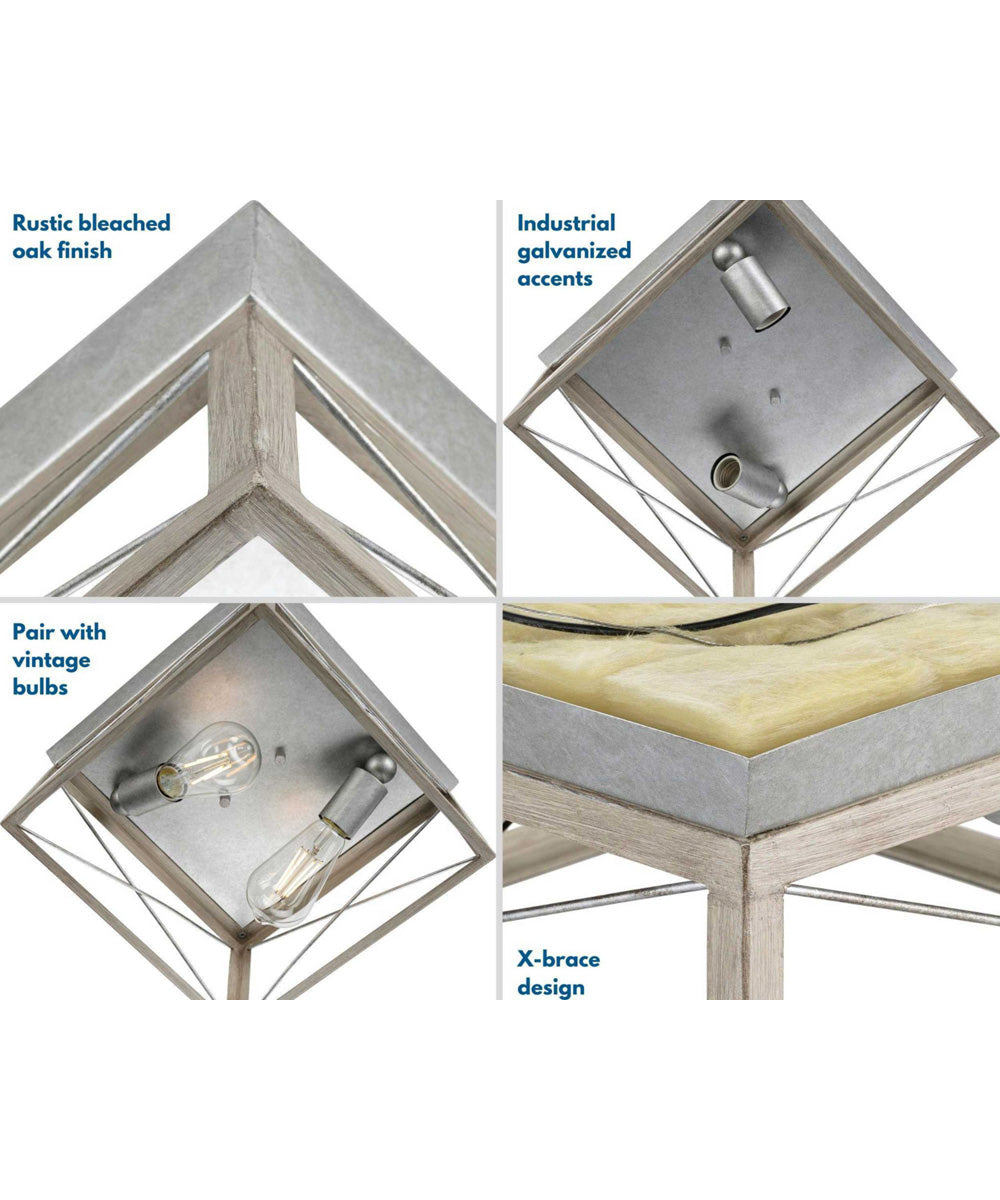 Rustic bleached oak finish

Industrial galvanized accents

Pair with vintage bulbs

X-brace design