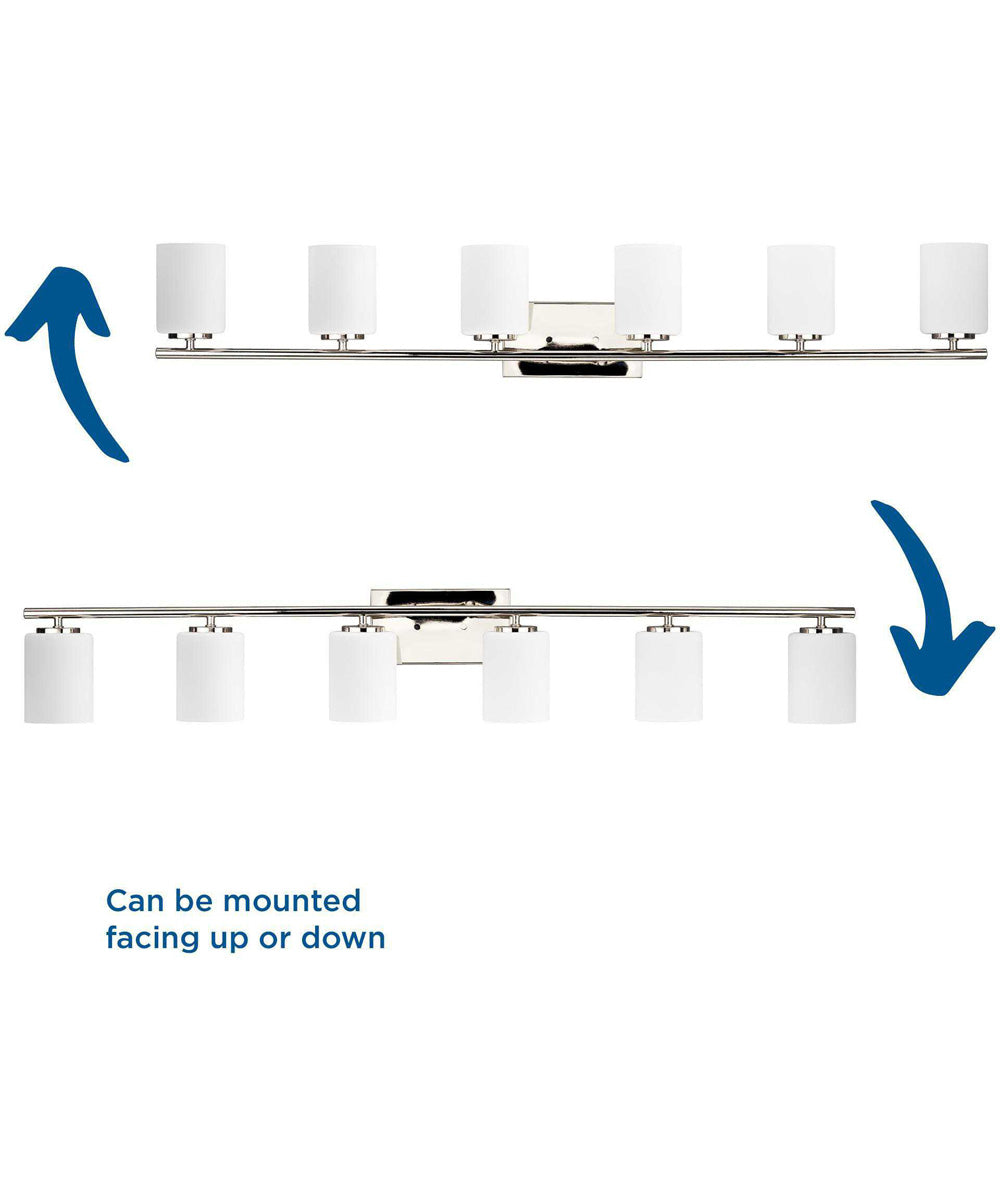 Can be mounted facing up or down