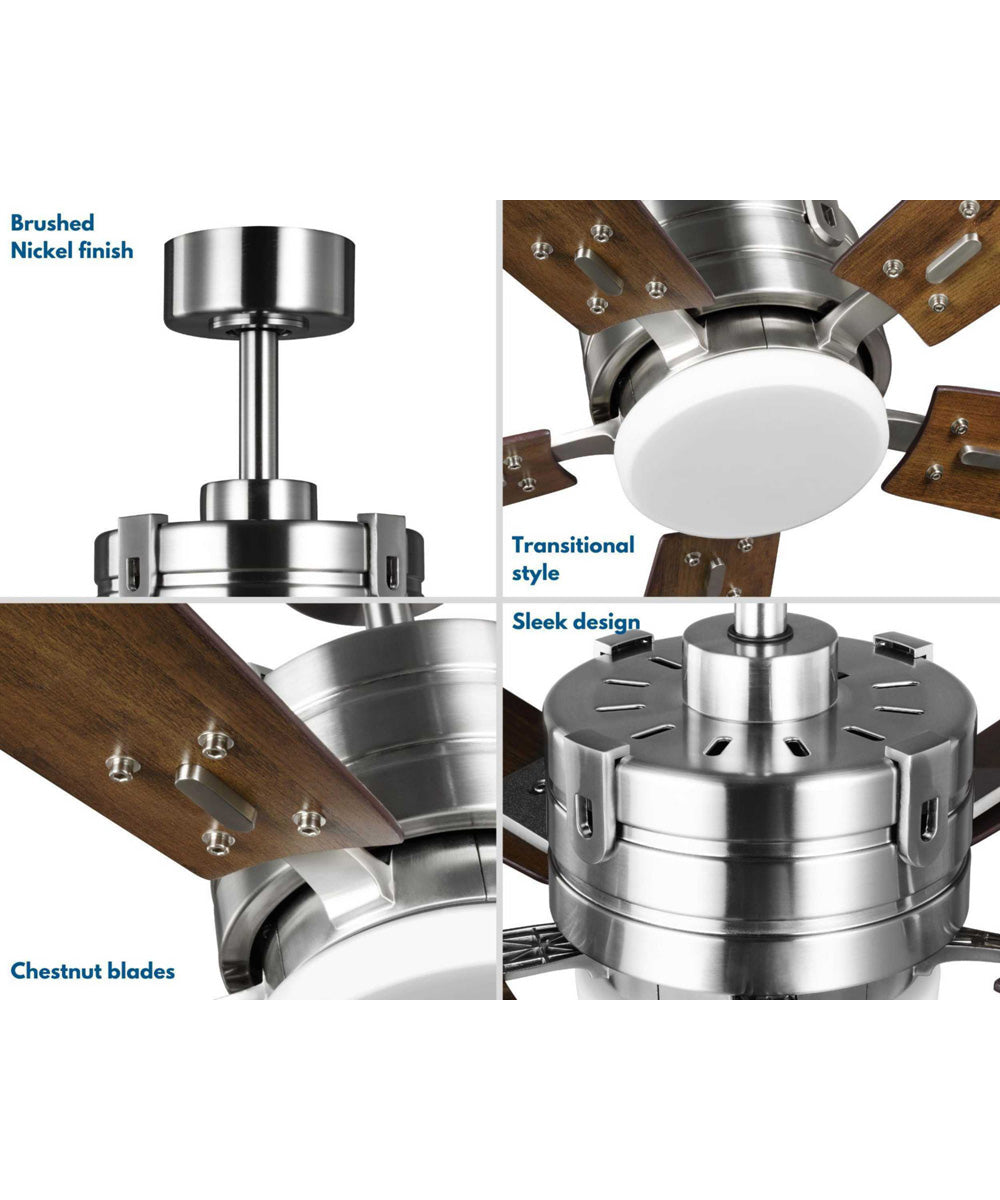 Brushed Nickel finish

Transitional style

Sleek design

Chestnut blades