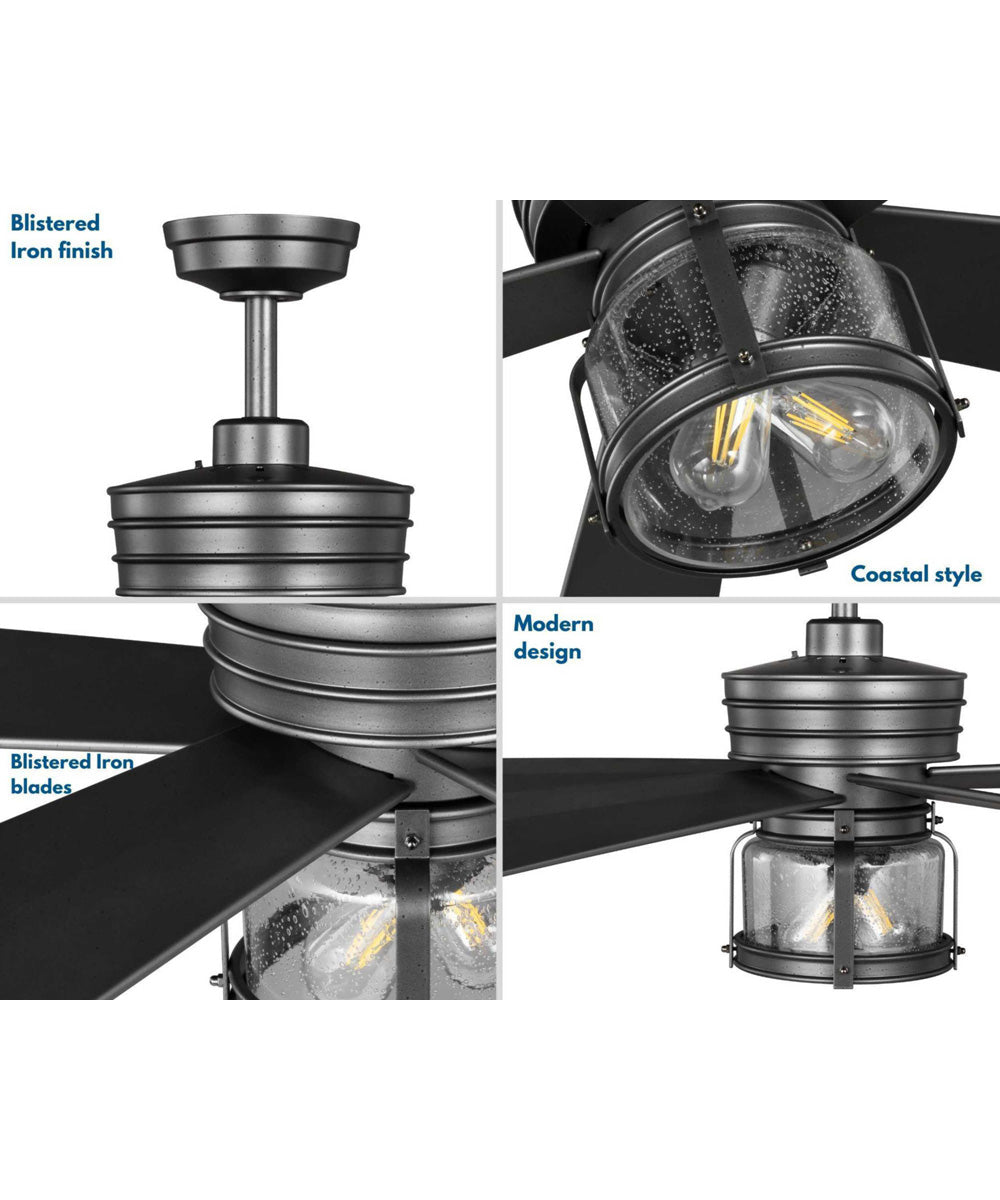 Blistered Iron finish

Coastal style

Blistered Iron blades

Modern design