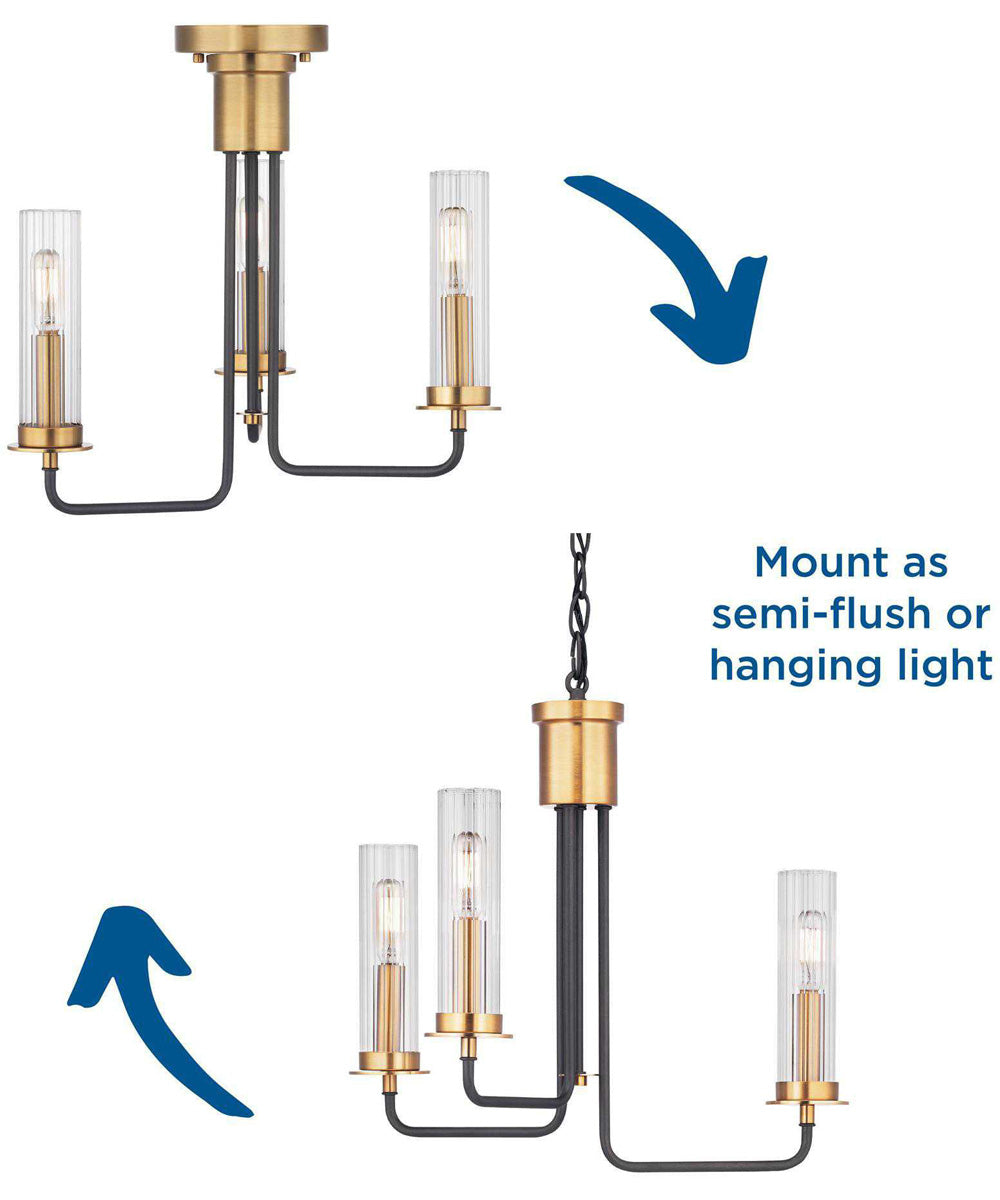 Mount as semi-flush or hanging light