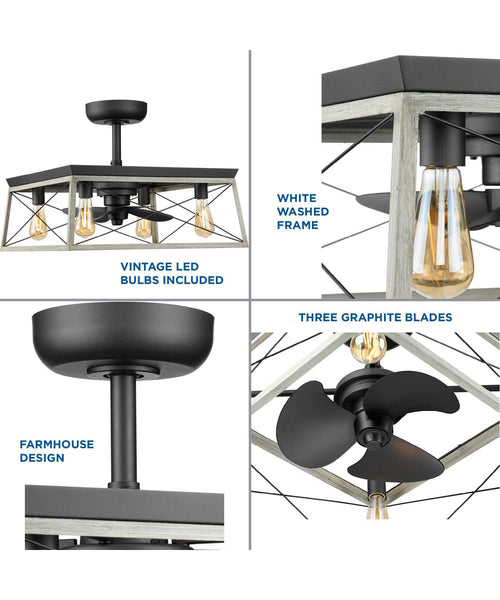 VINTAGE LED BULBS INCLUDED

WHITE WASHED FRAME

FARMHOUSE DESIGN

THREE GRAPHITE BLADES