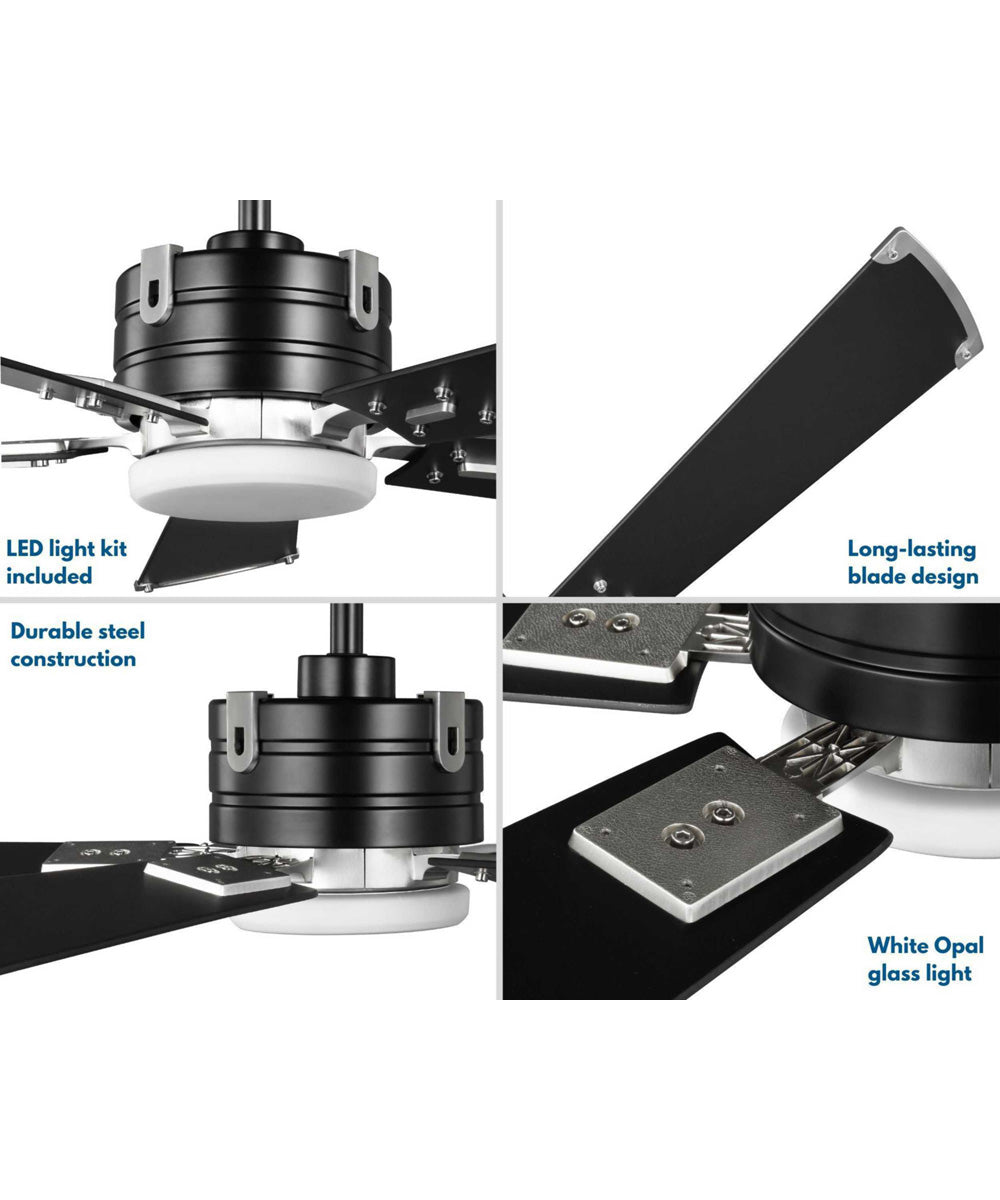 LED light kit included

Long-lasting blade design

Durable steel construction

White Opal glass light