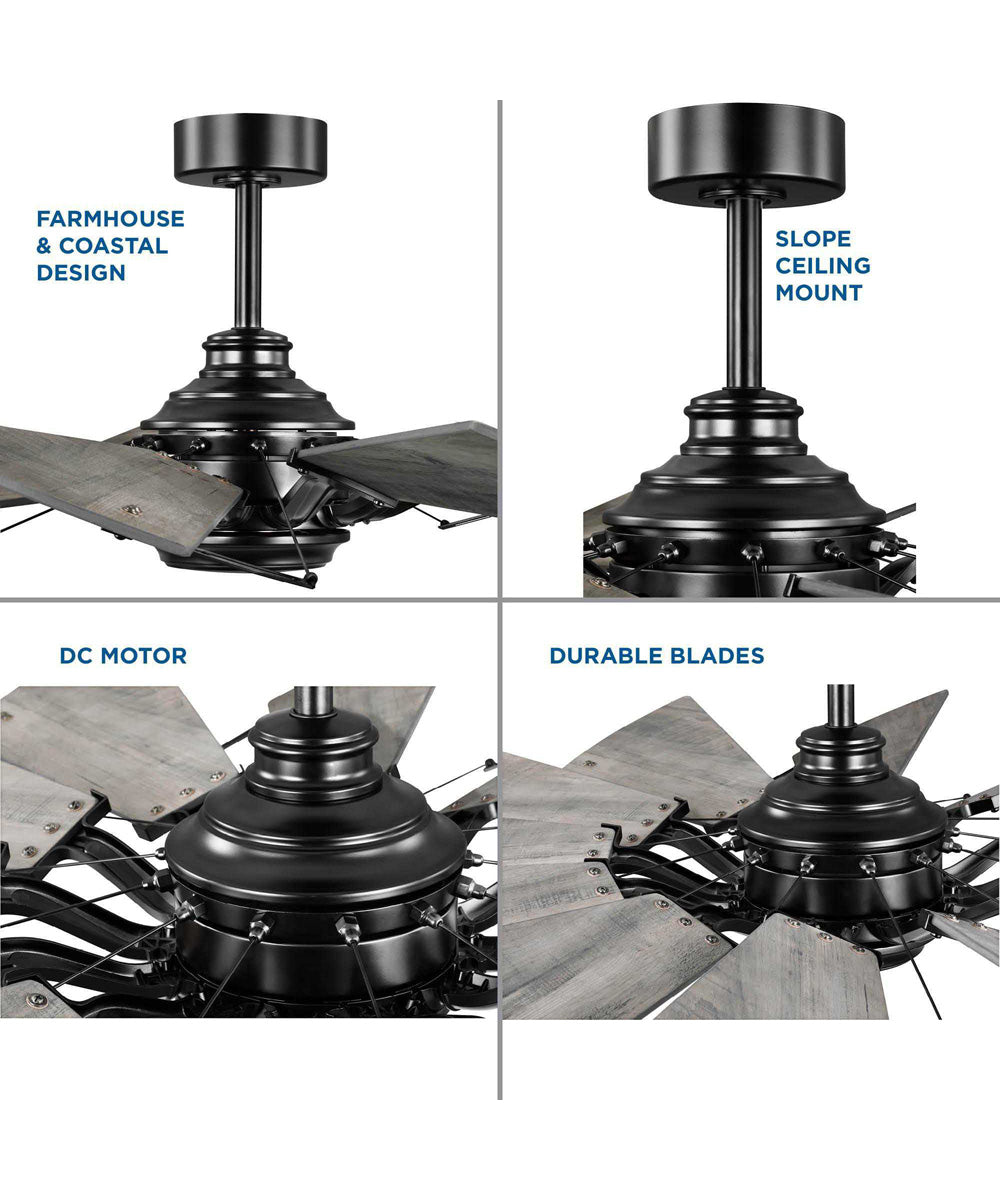 FARMHOUSE & COASTAL DESIGN

SLOPE CEILING MOUNT

DC MOTOR

DURABLE BLADES