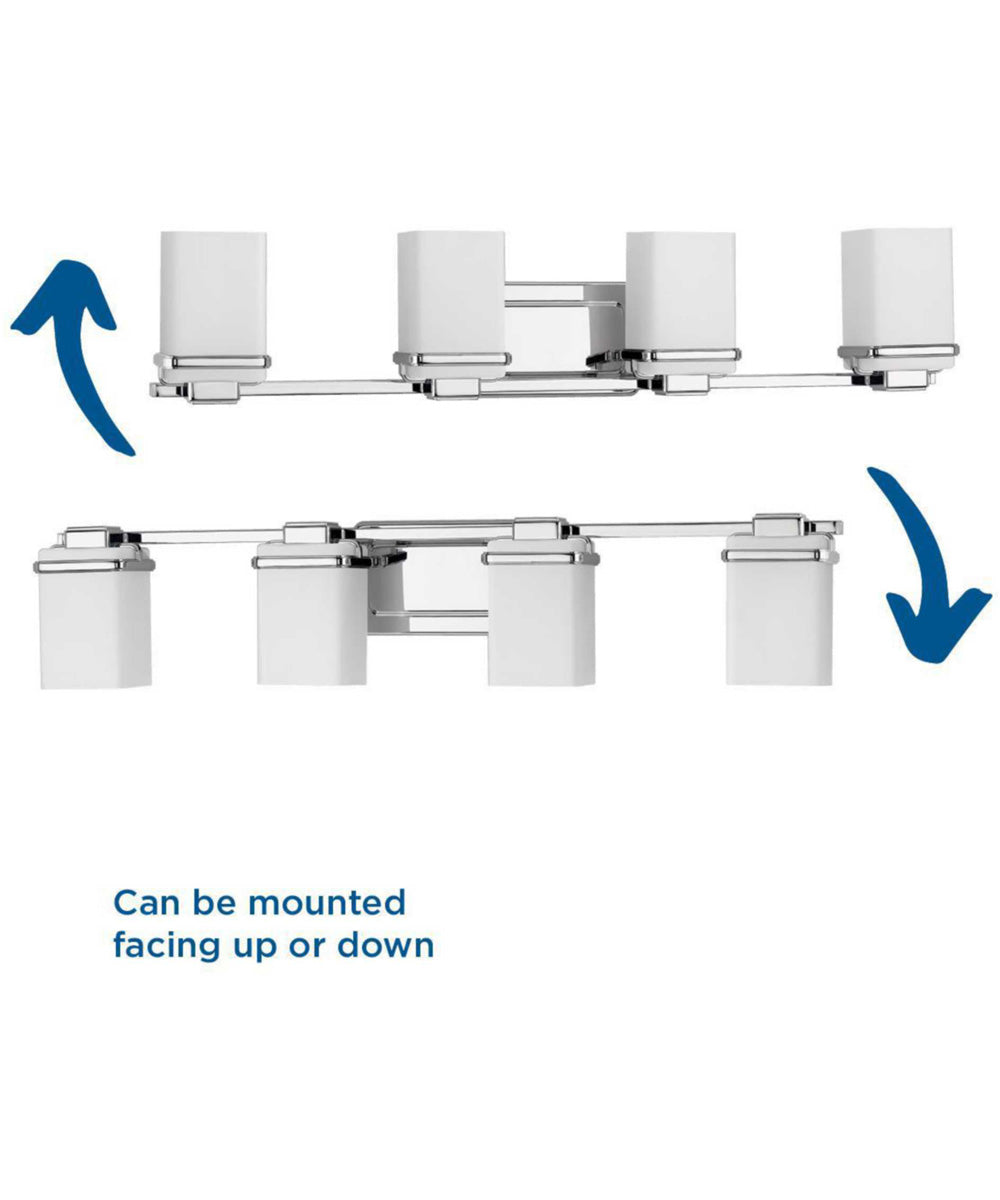 Can be mounted facing up or down