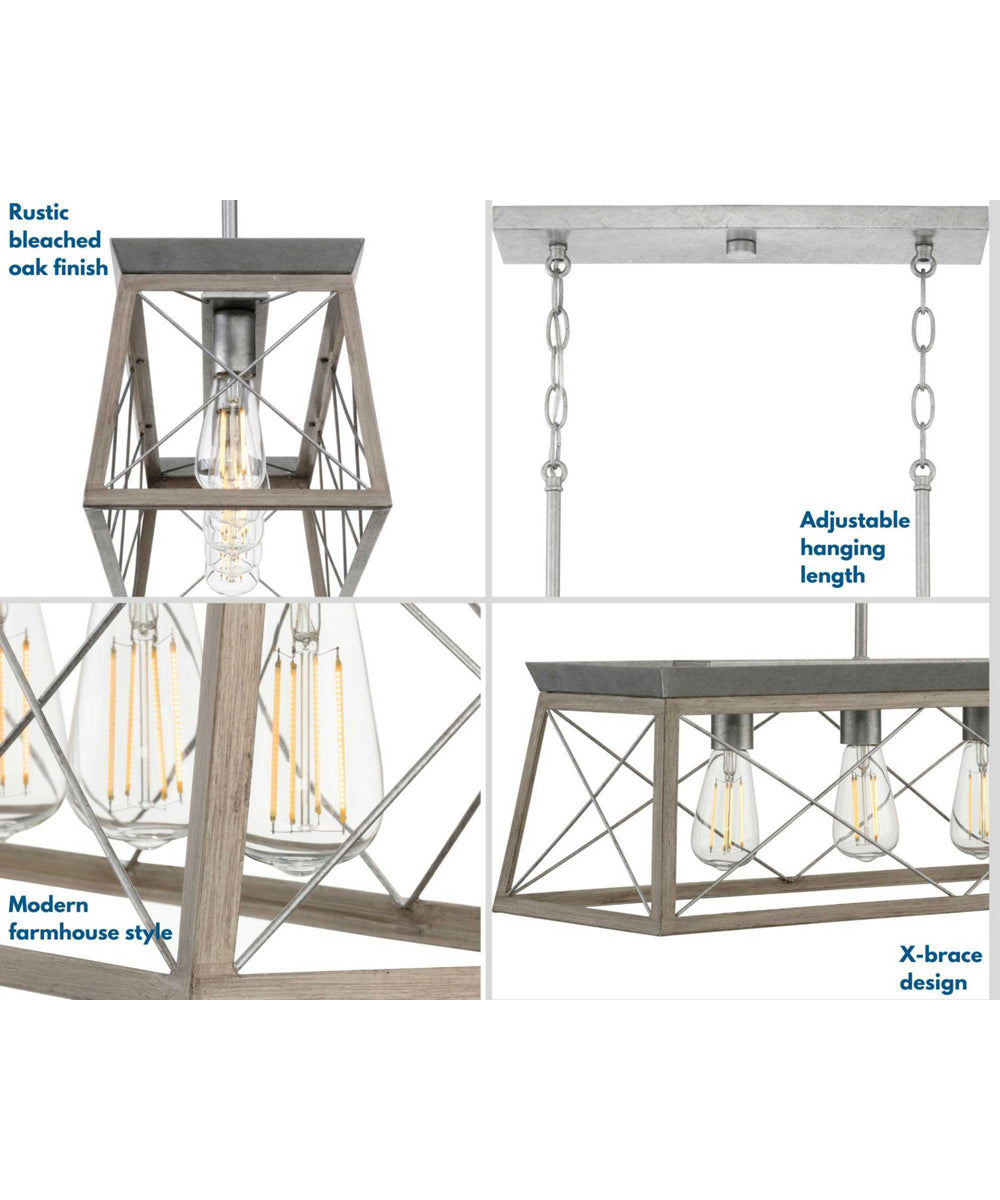 Rustic bleached oak finish

Adjustable hanging length

Modern farmhouse style

X-brace design