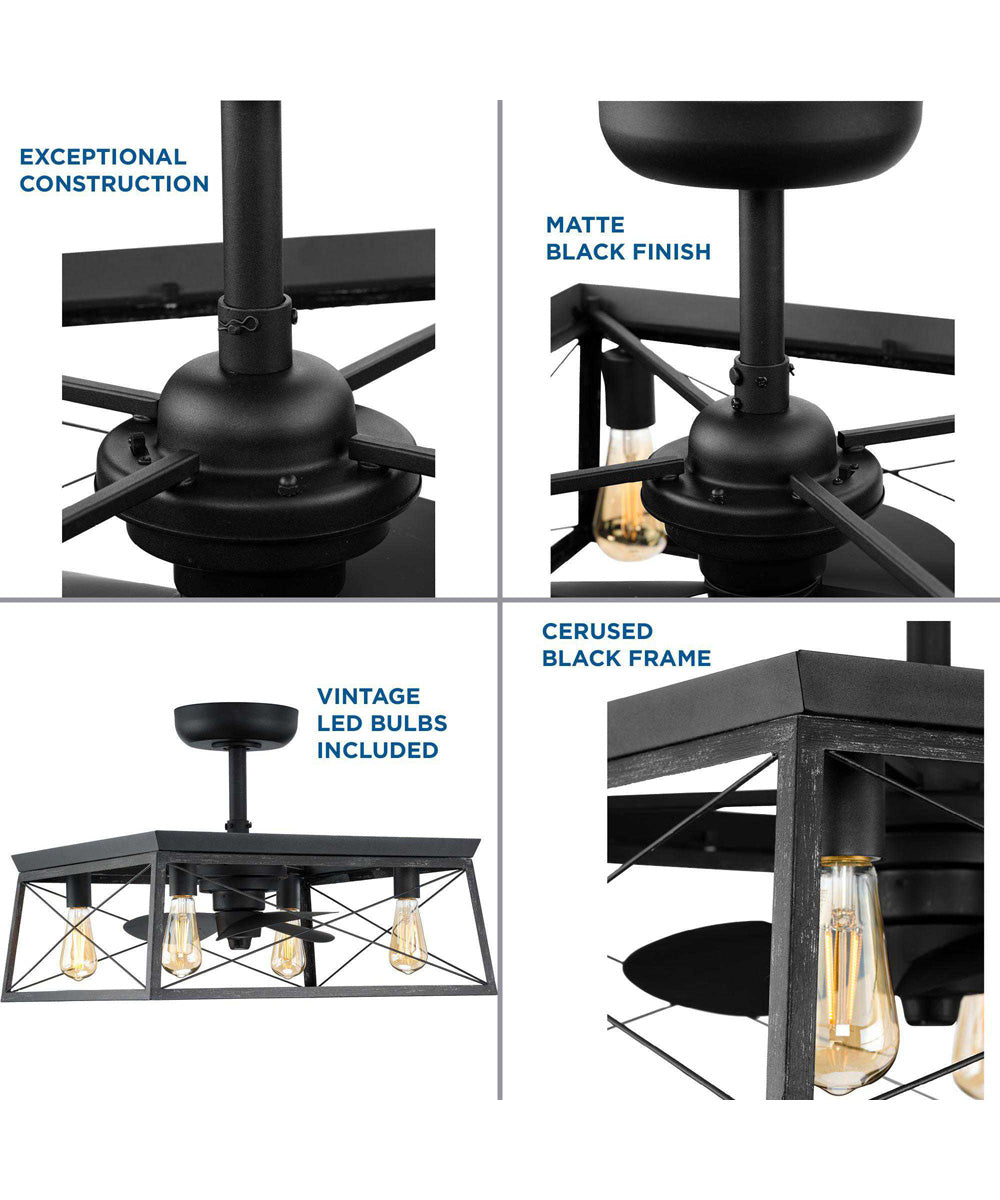 EXCEPTIONAL CONSTRUCTION

MATTE BLACK FINISH

VINTAGE LED BULBS INCLUDED

CERUSED BLACK FRAME