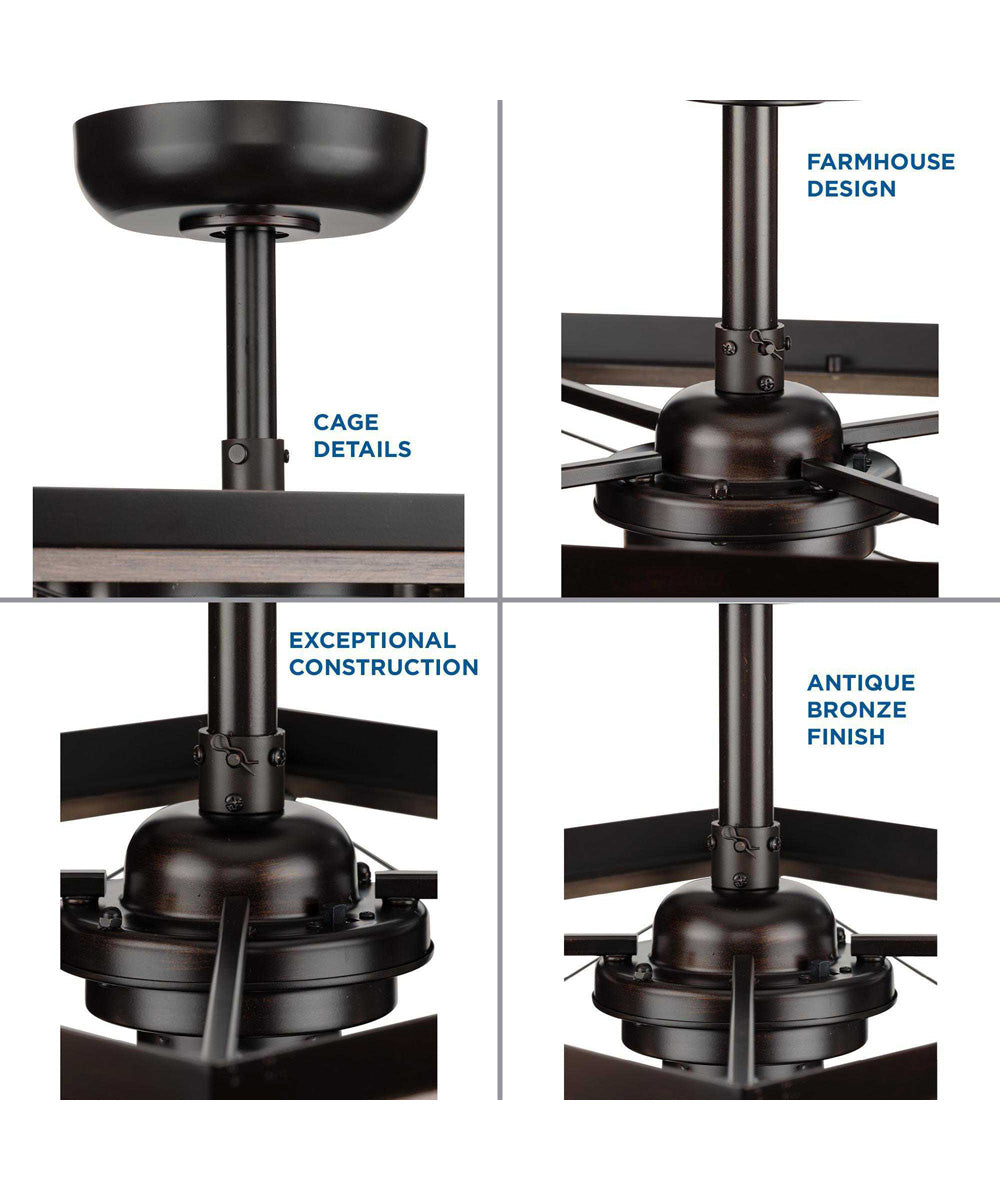 CAGE DETAILS

FARMHOUSE DESIGN

EXCEPTIONAL CONSTRUCTION

ANTIQUE BRONZE FINISH