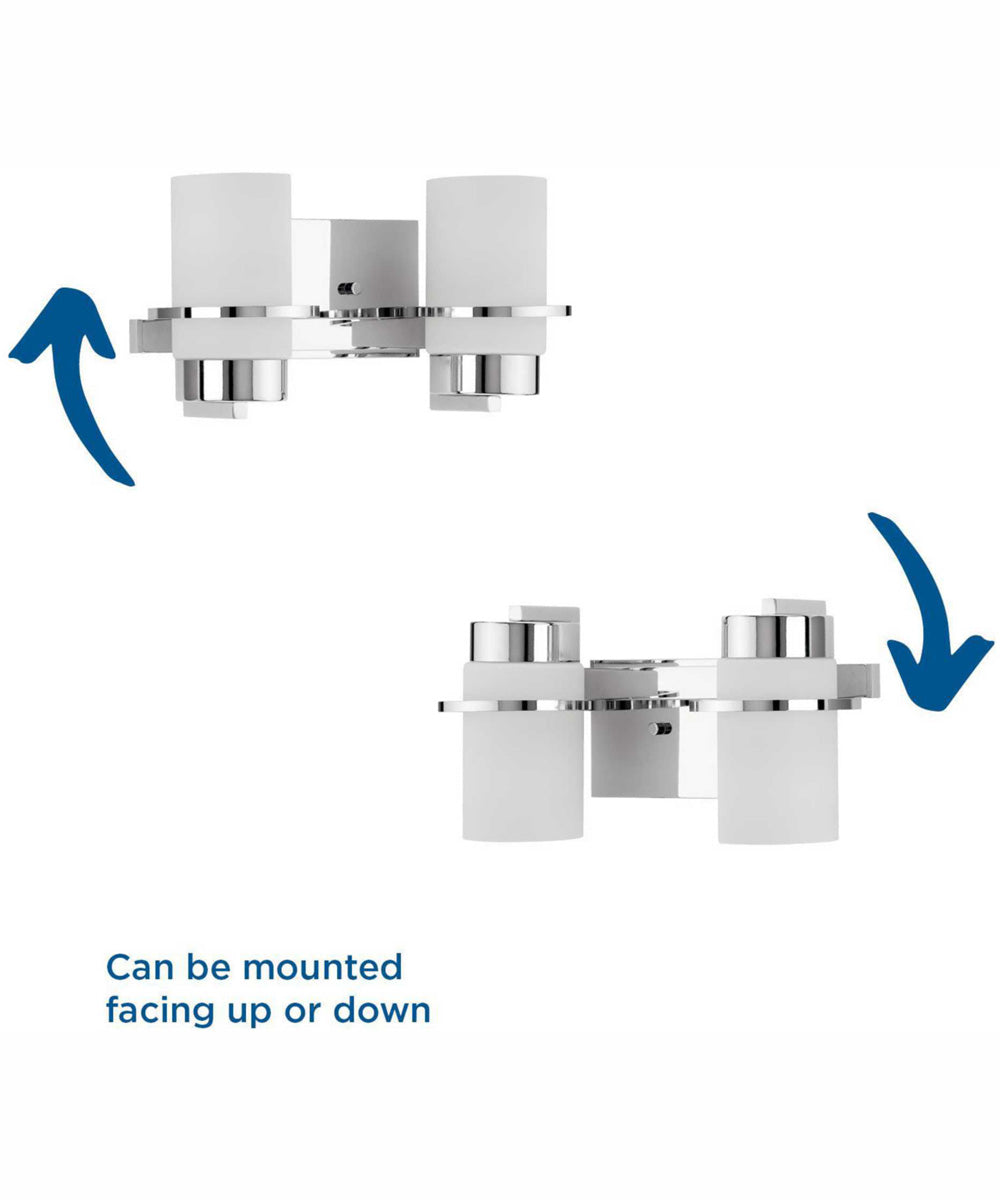 Can be mounted facing up or down