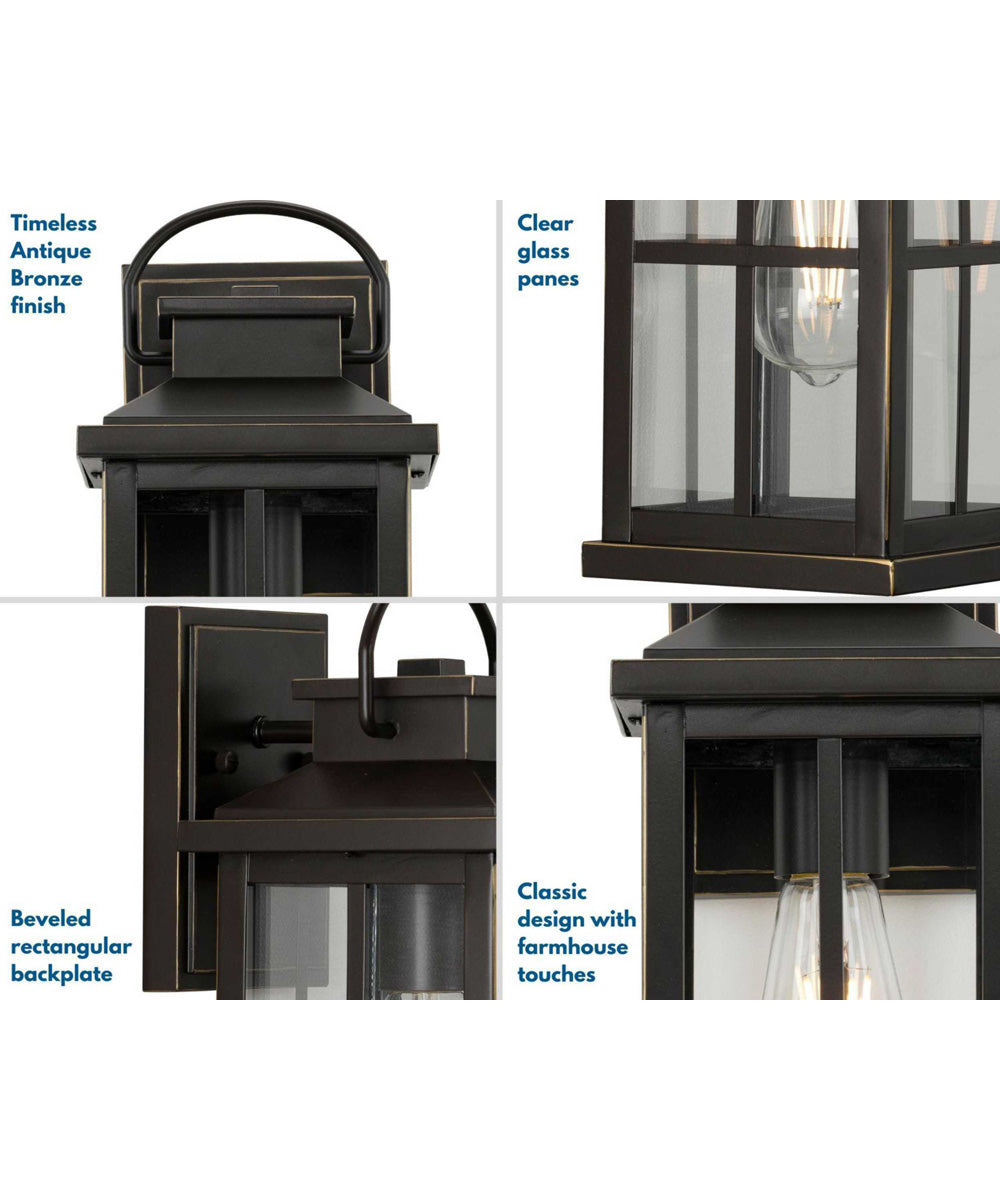 Timeless Antique Bronze finish

Clear glass panes

Beveled rectangular backplate

Classic design with farmhouse touches