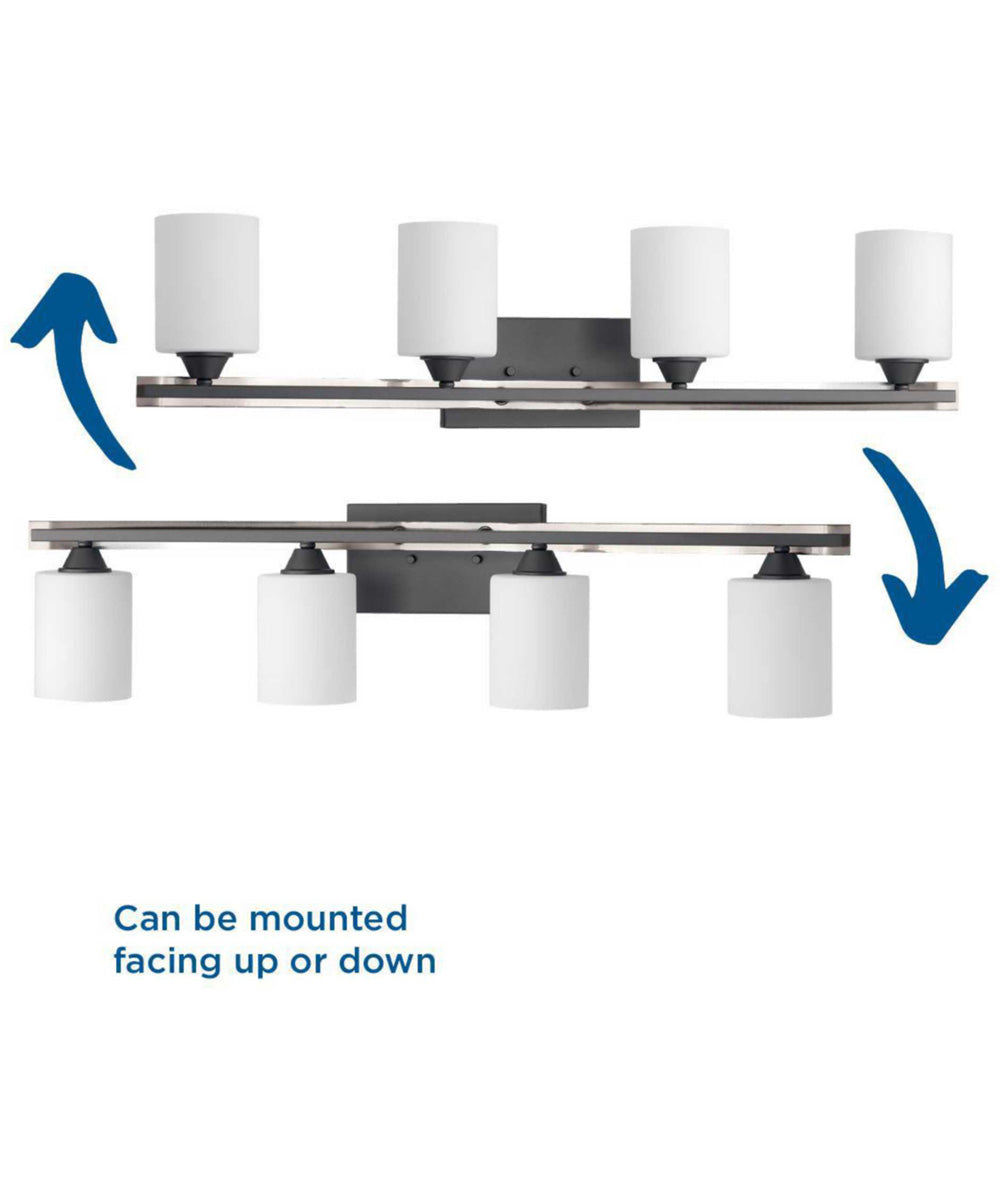 Can be mounted facing up or down