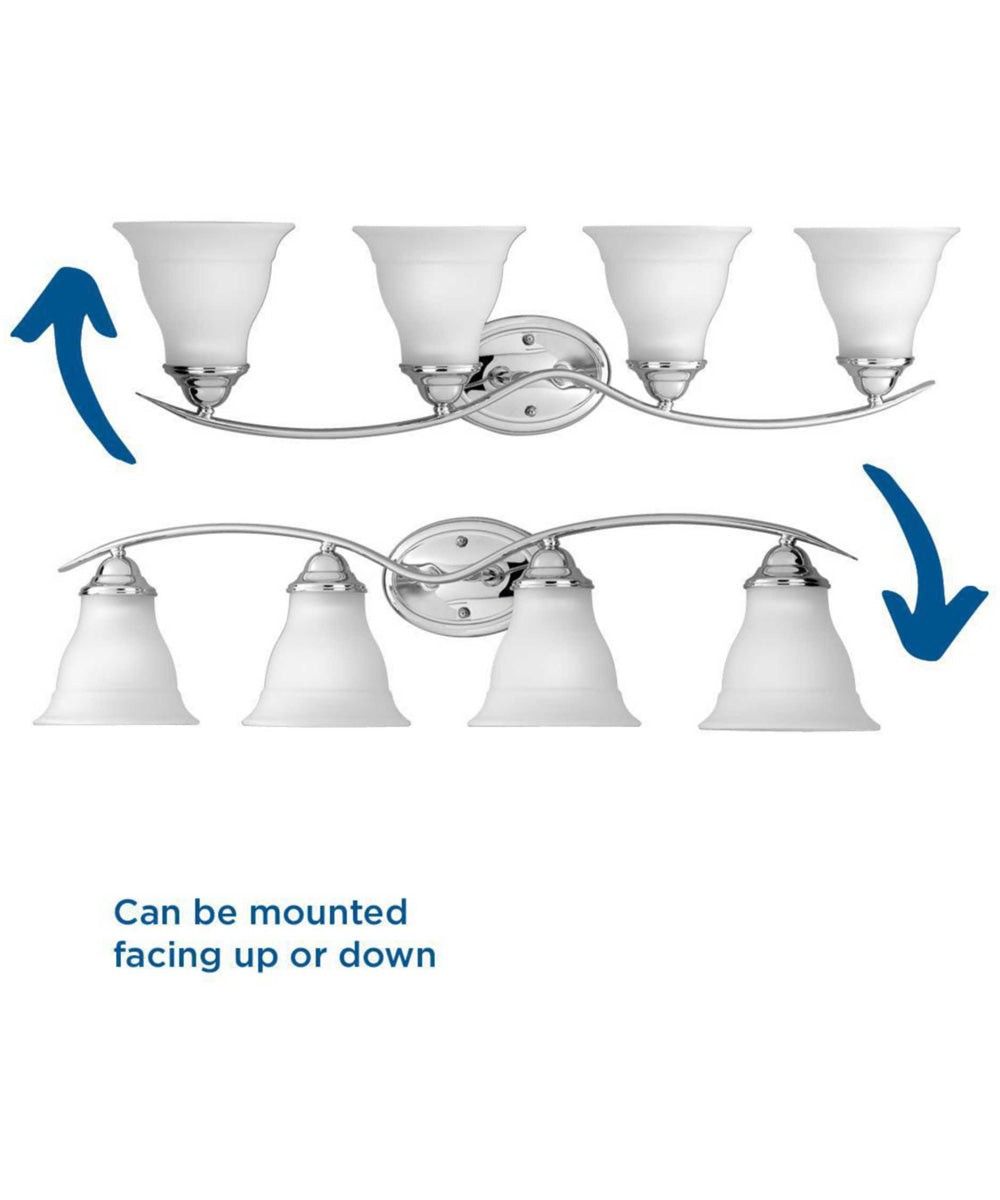 Can be mounted facing up or down