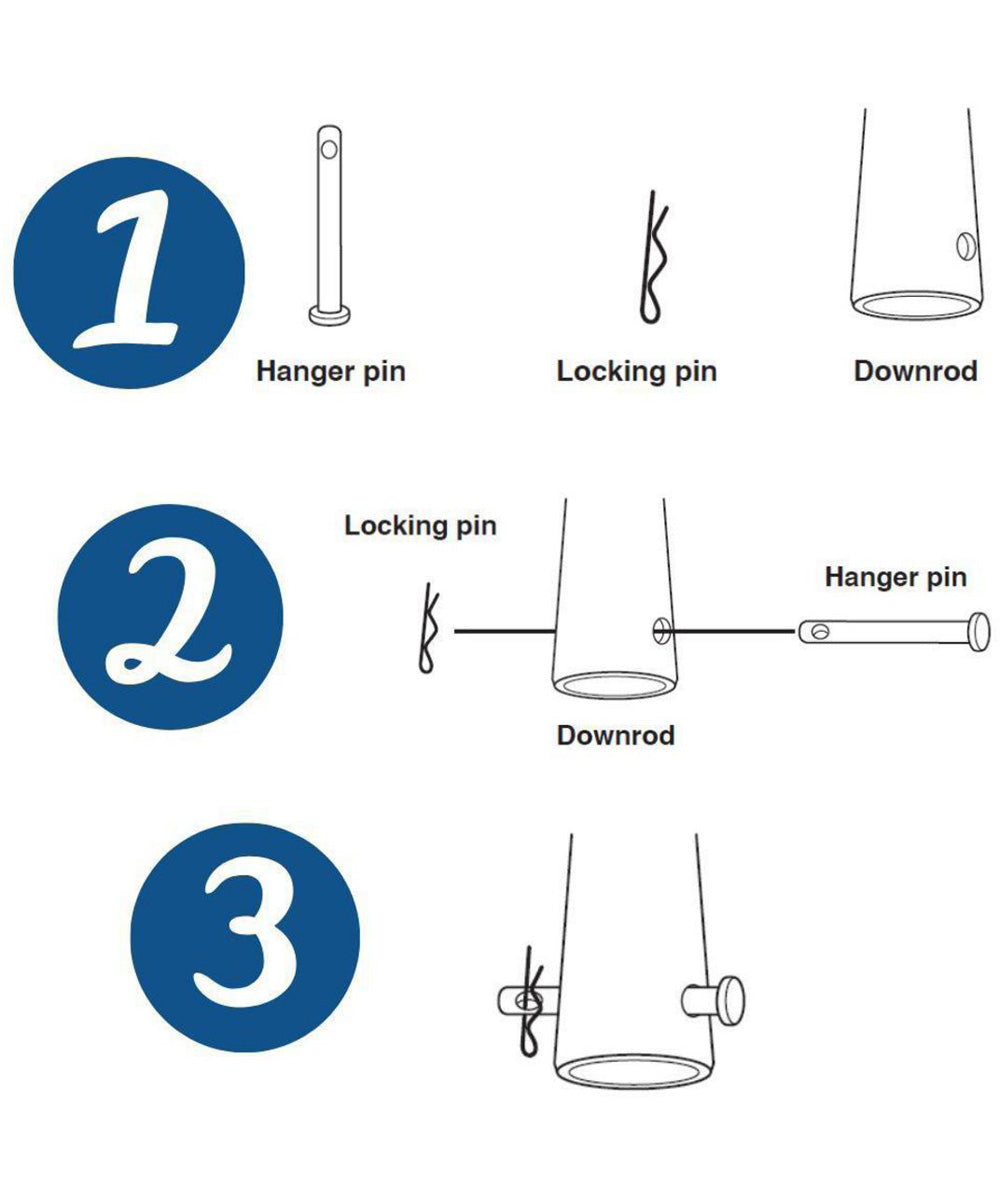 1

Hanger pin

Locking pin

Downrod

2

Locking pin

Hanger pin

Downrod

3